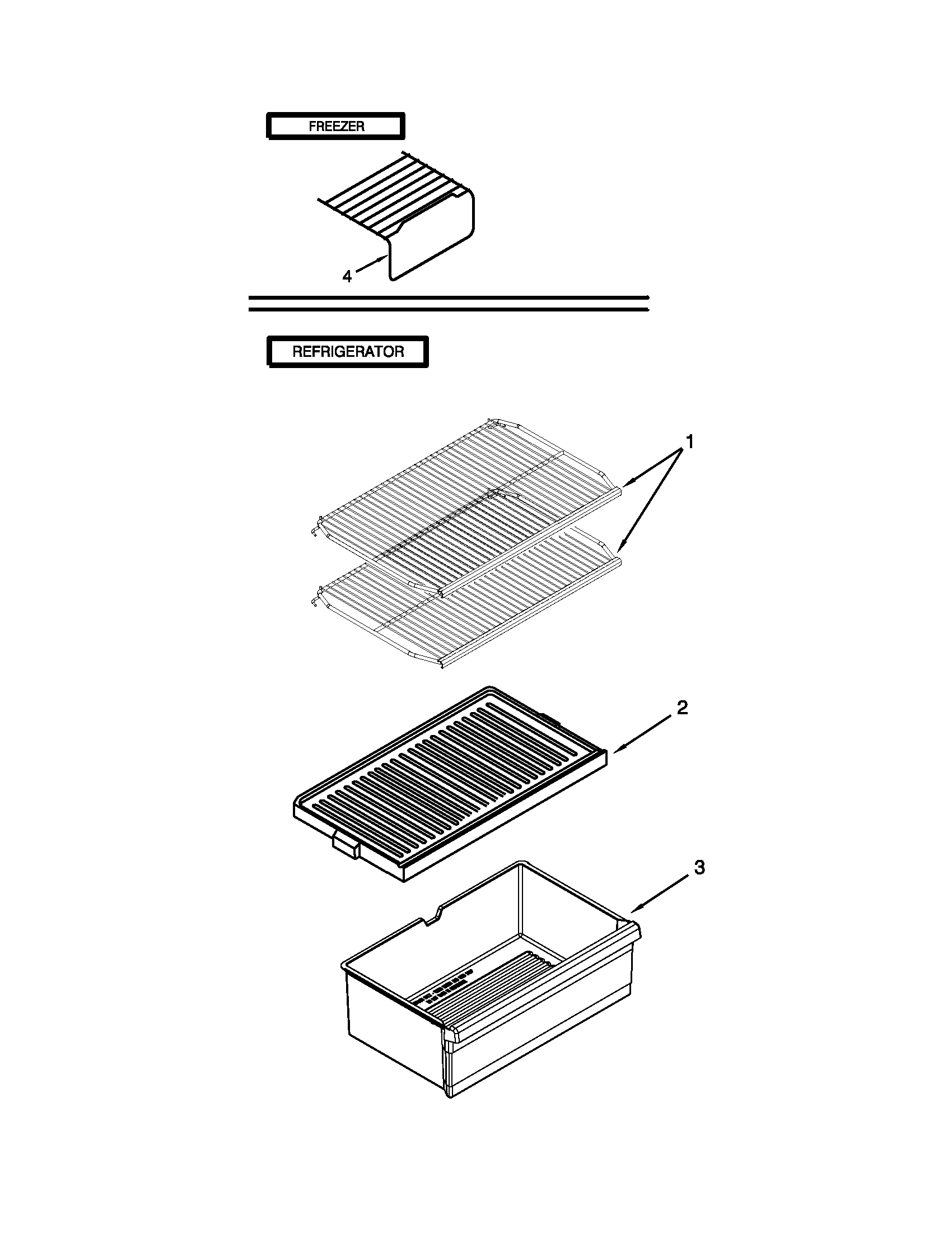 FREEZER

4

REFRIGERATOR

1

2

3