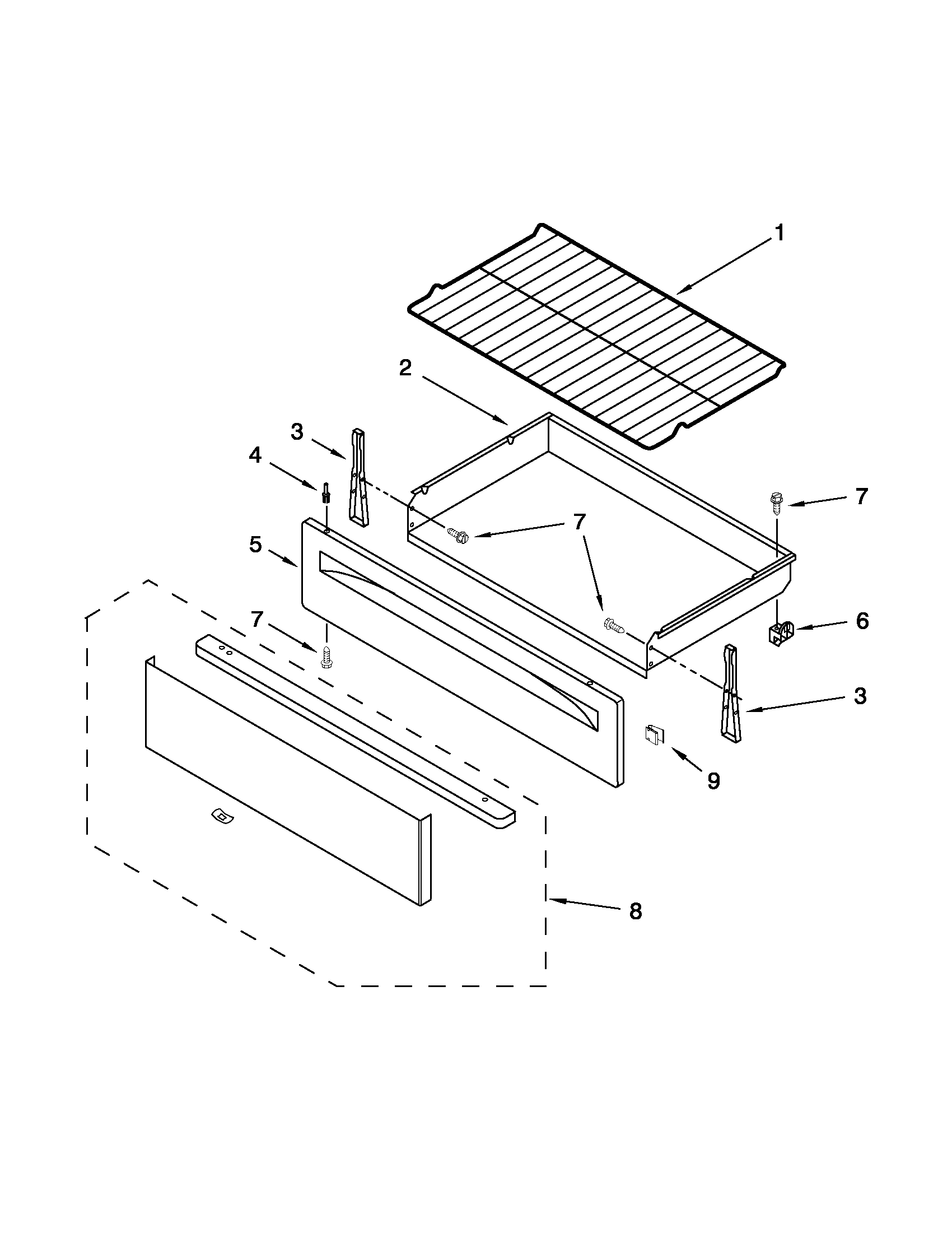 1
2
3
4
7
7
5
7
6
3
9
8