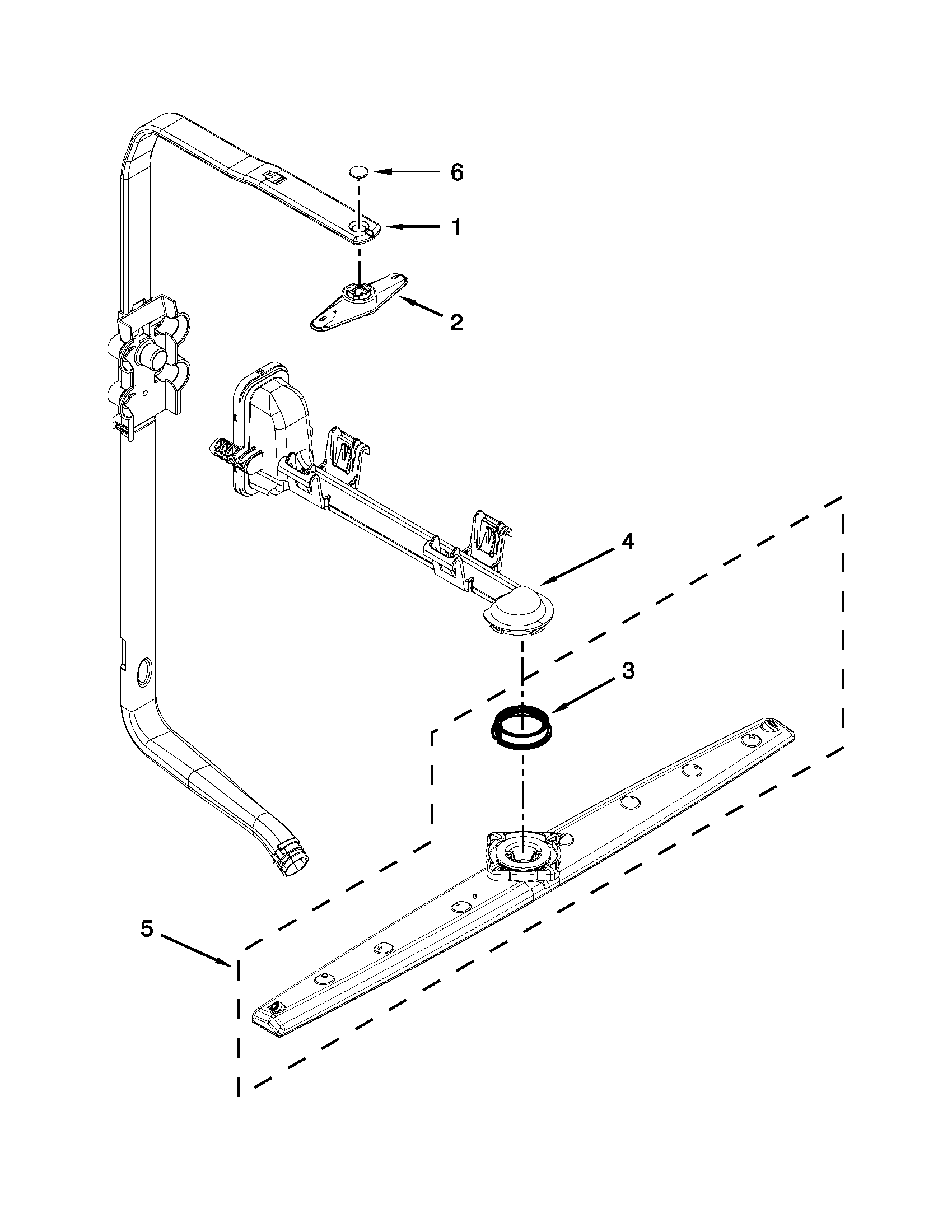 6
1
2
4
3
5