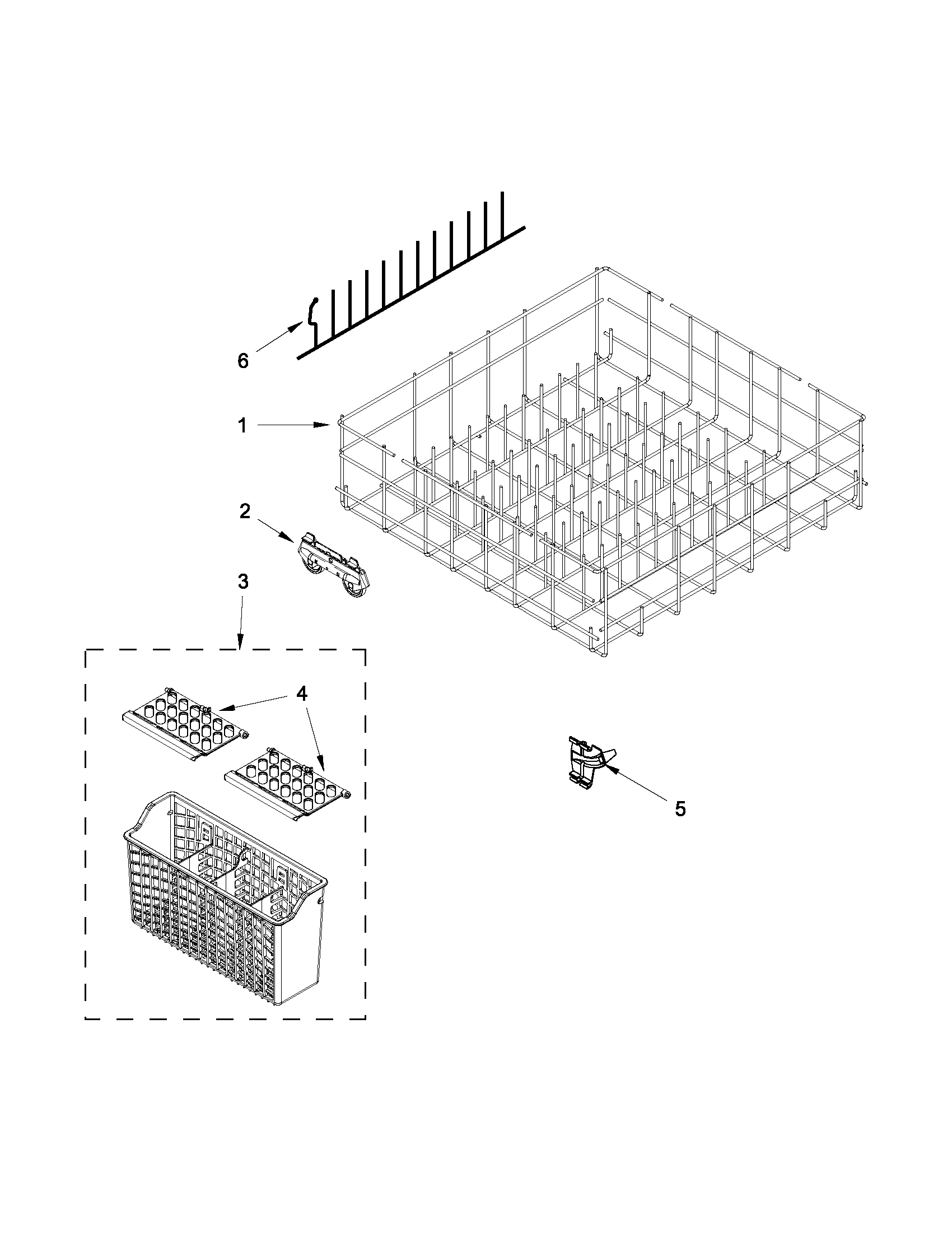 6

1

2

3

4

5