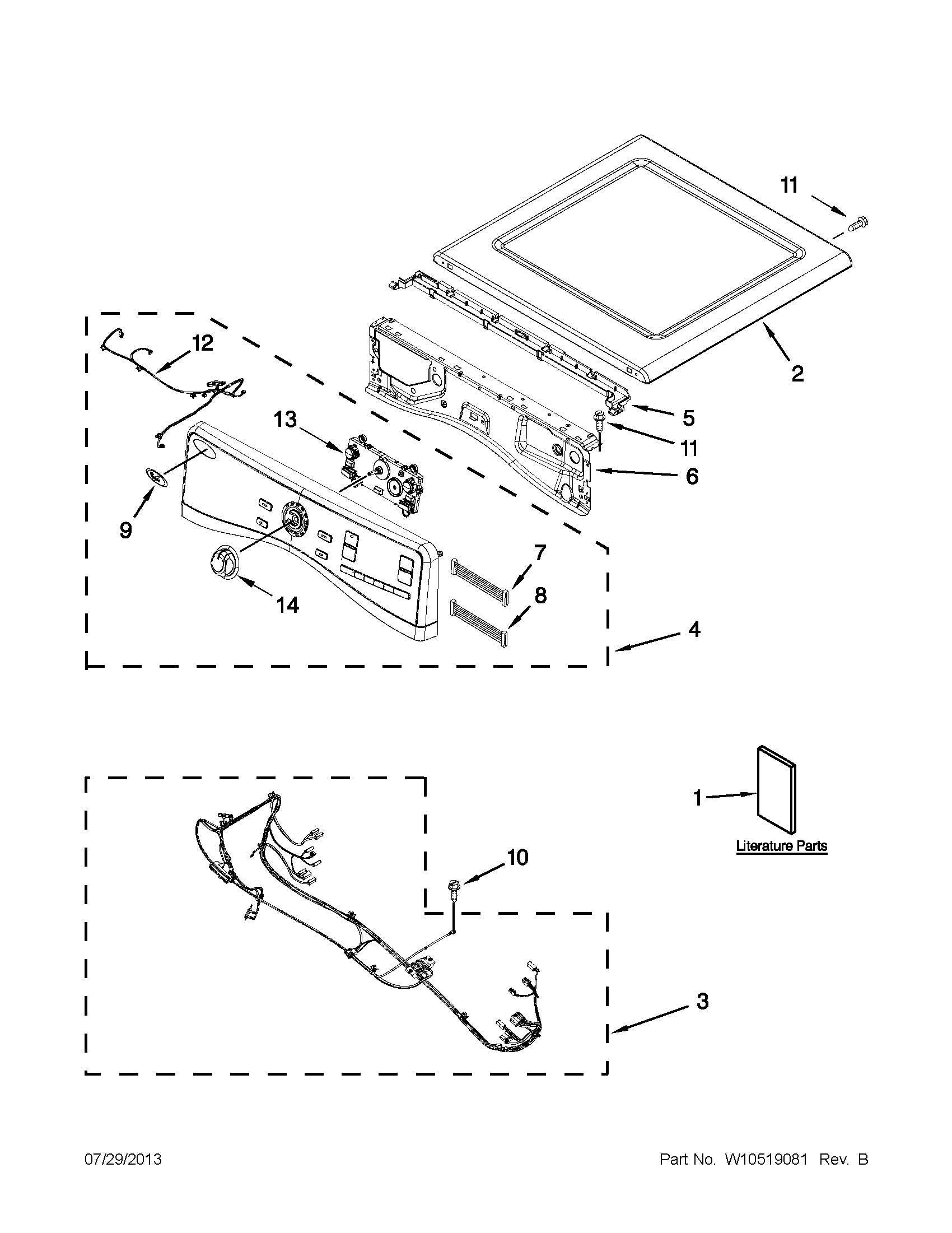 11

12

2

13

5

11

6

9

7

8

14

4

1

Literature Parts

10

3

07/29/2013

Part No. W10519081 Rev. B