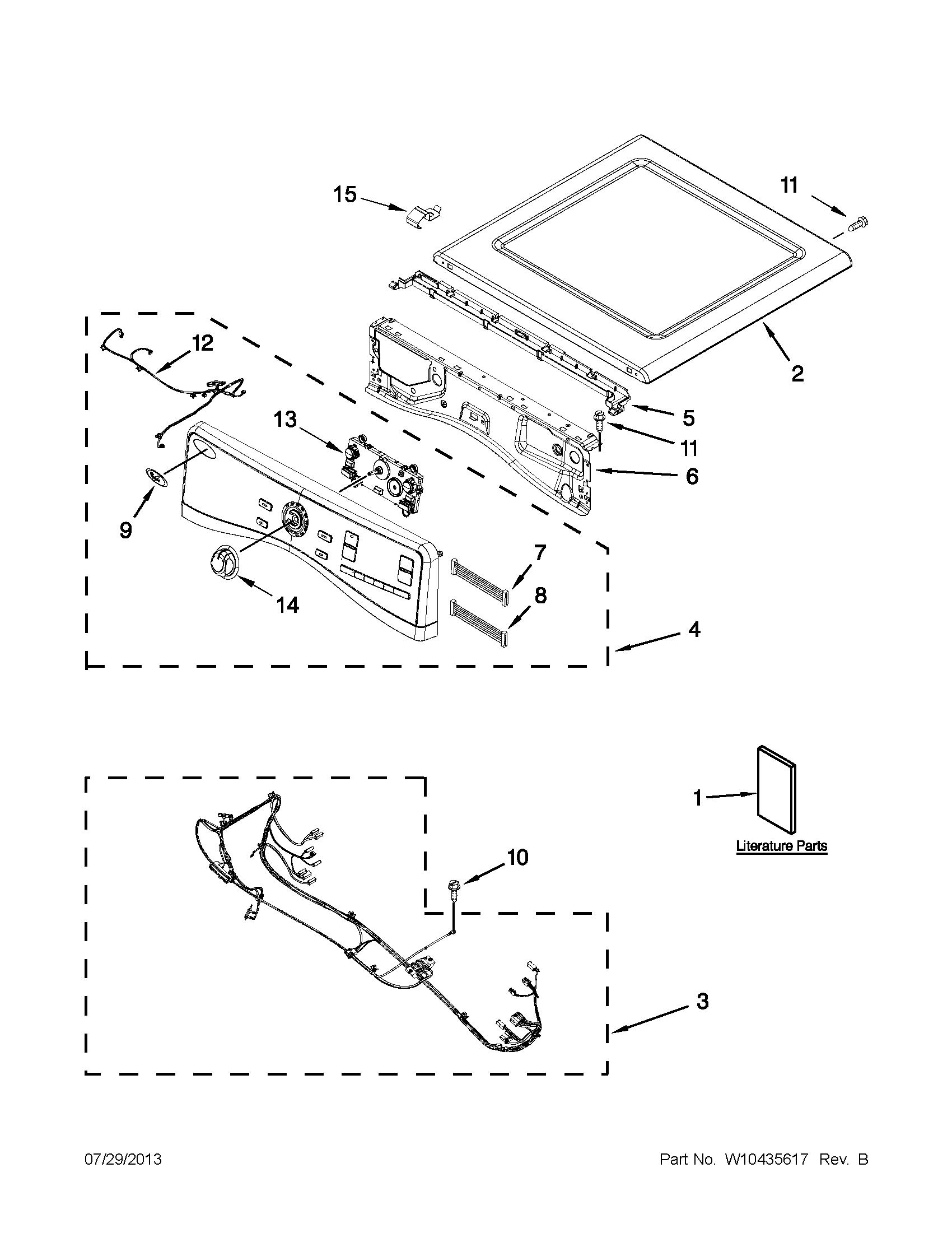 15
11
12
2
13
5
11
6
9
7
8
14
4
1
Literature Parts
10
3
07/29/2013
Part No. W10435617 Rev. B