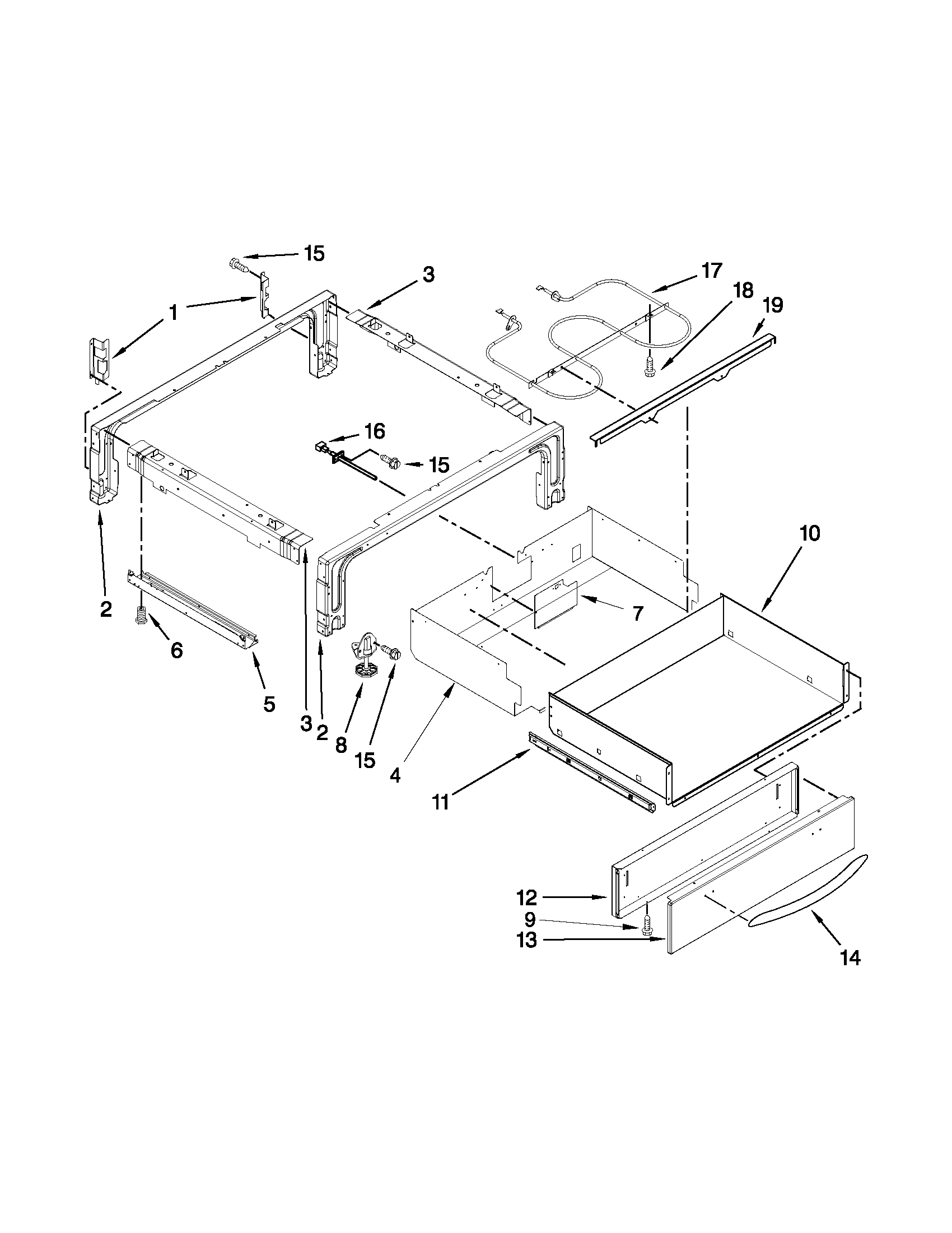 15
3
17
18
19
1
16
15
10
2
7
6
5
3
2
8
15
4
11
12
9
13
14