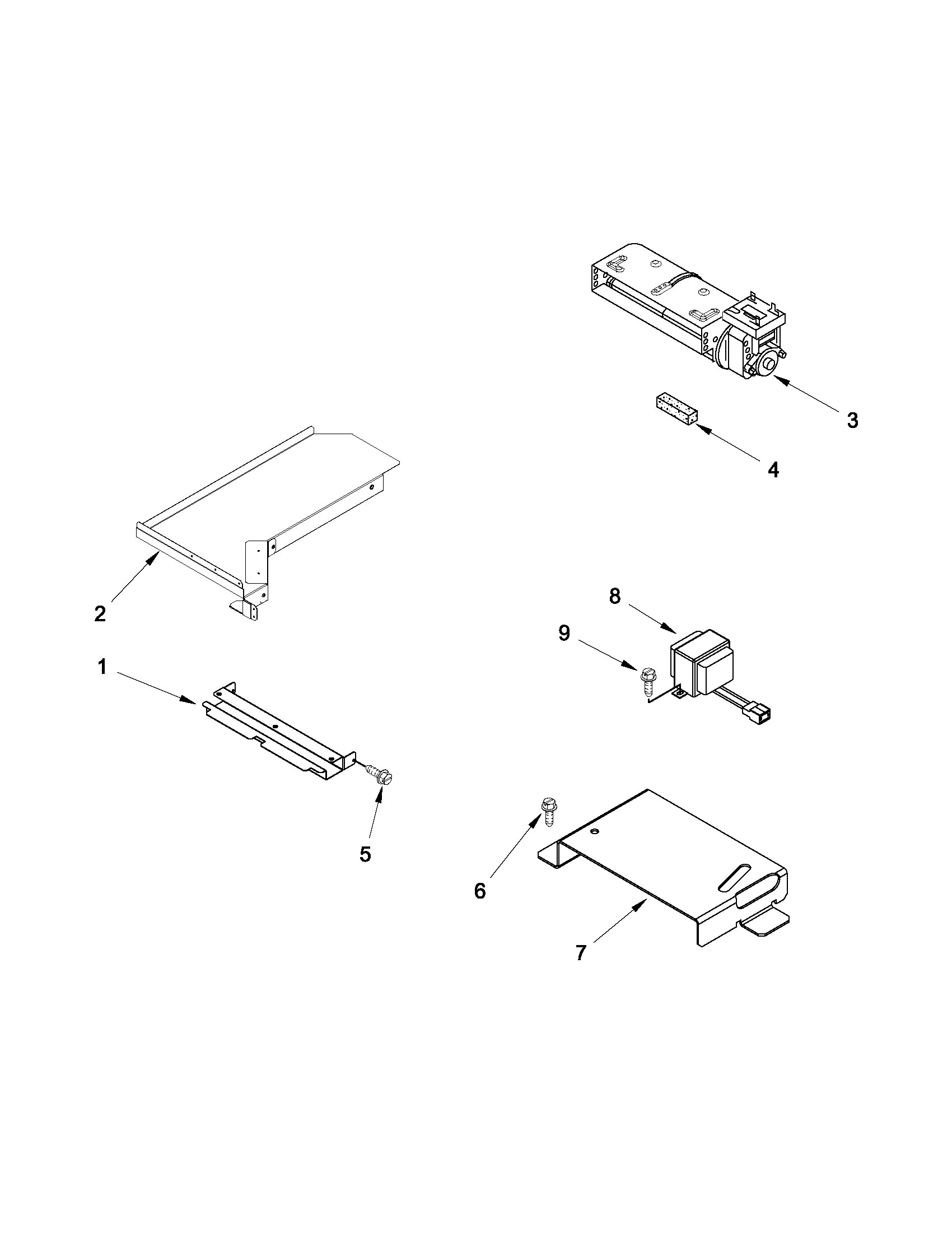 3

4

2

8

9

1

5

6

7