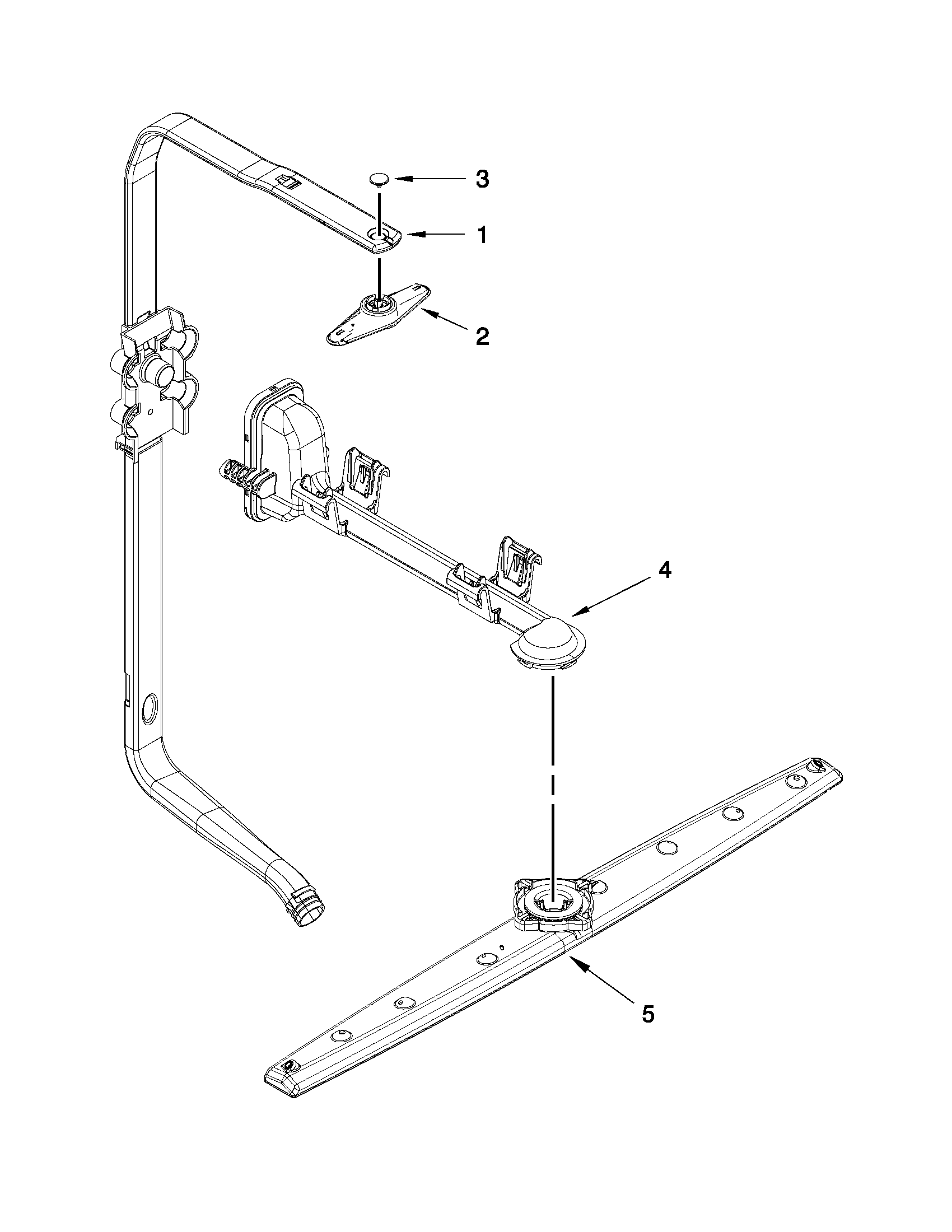 3
1
2
4
5