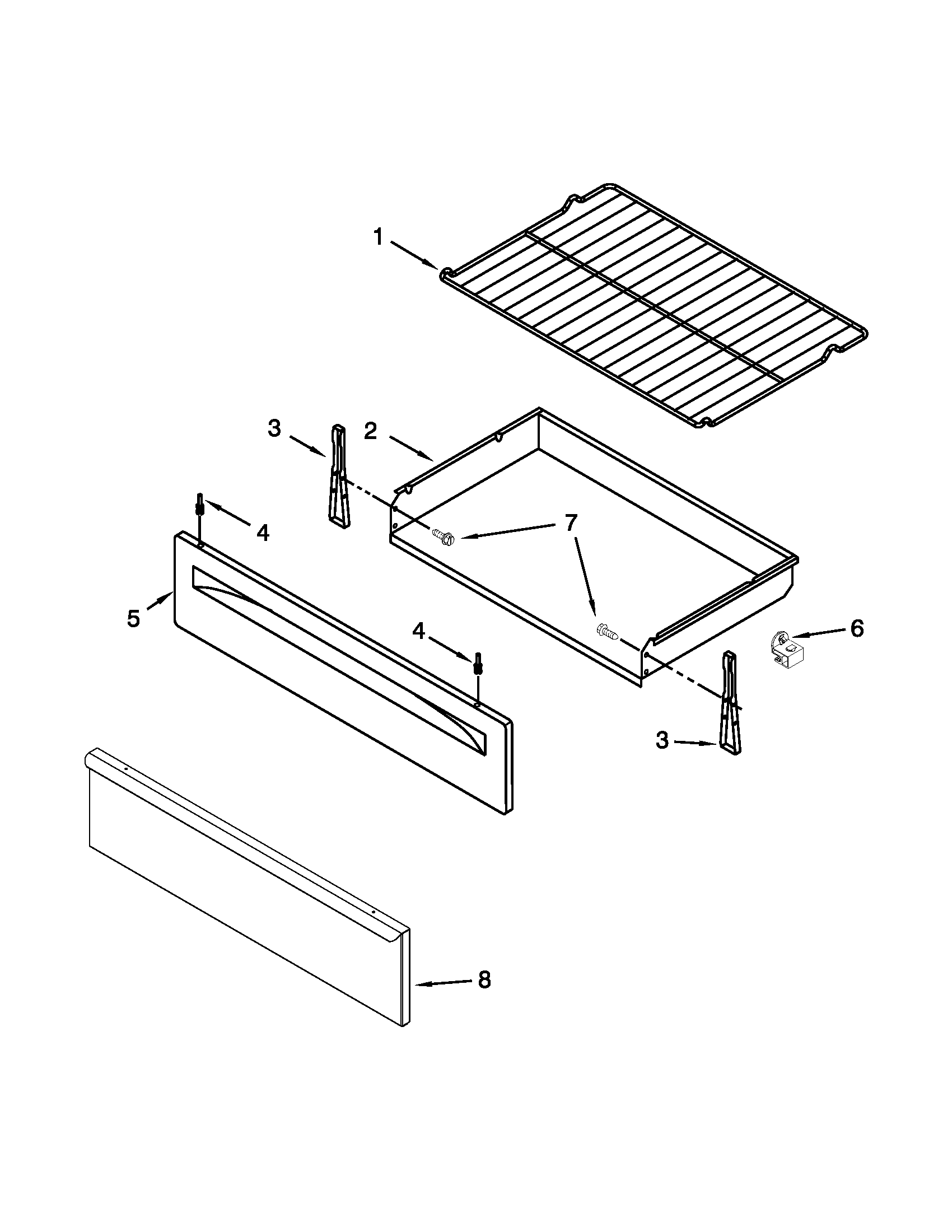 1

3

2

4

7

5

4

6

3

8