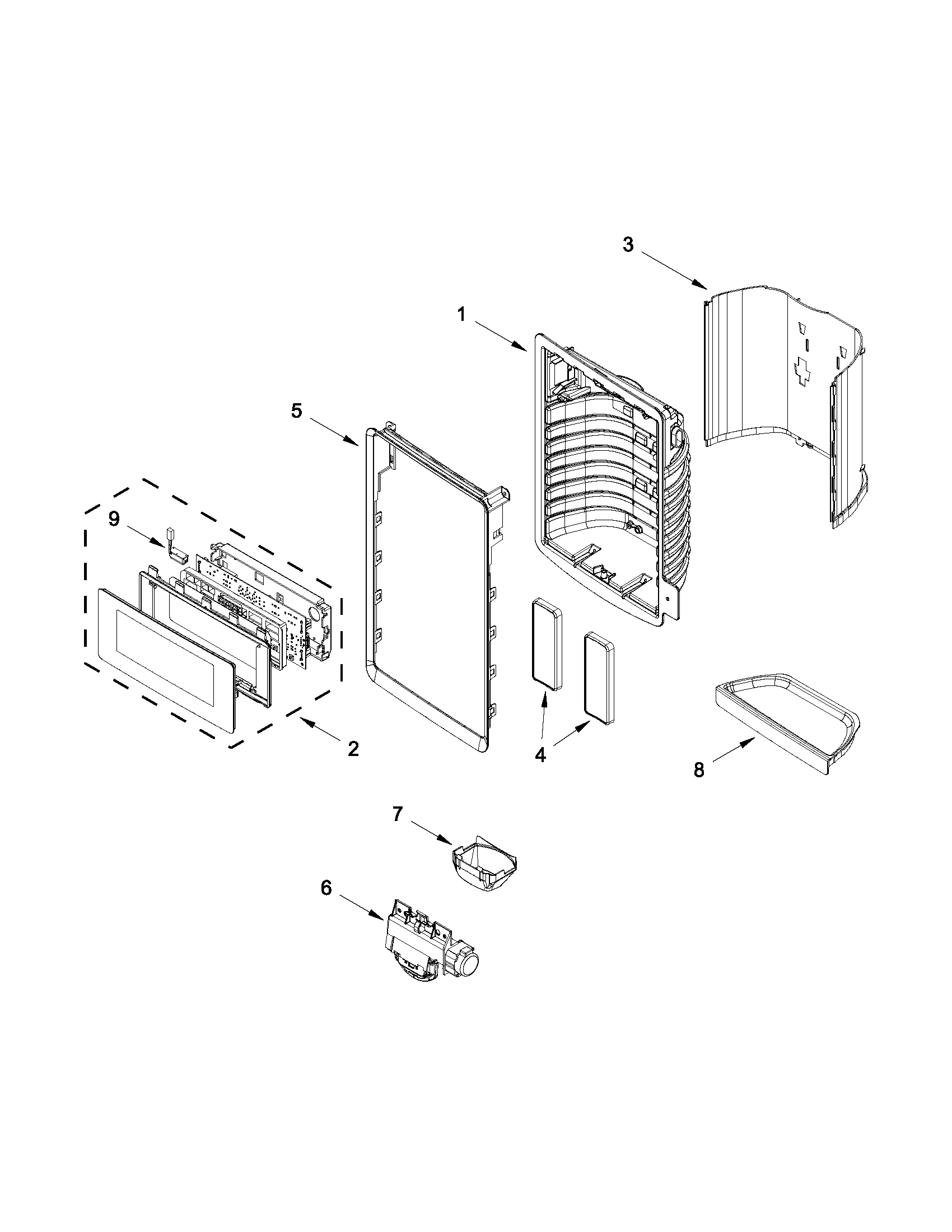 3
1
5
9
2
4
8
7
6