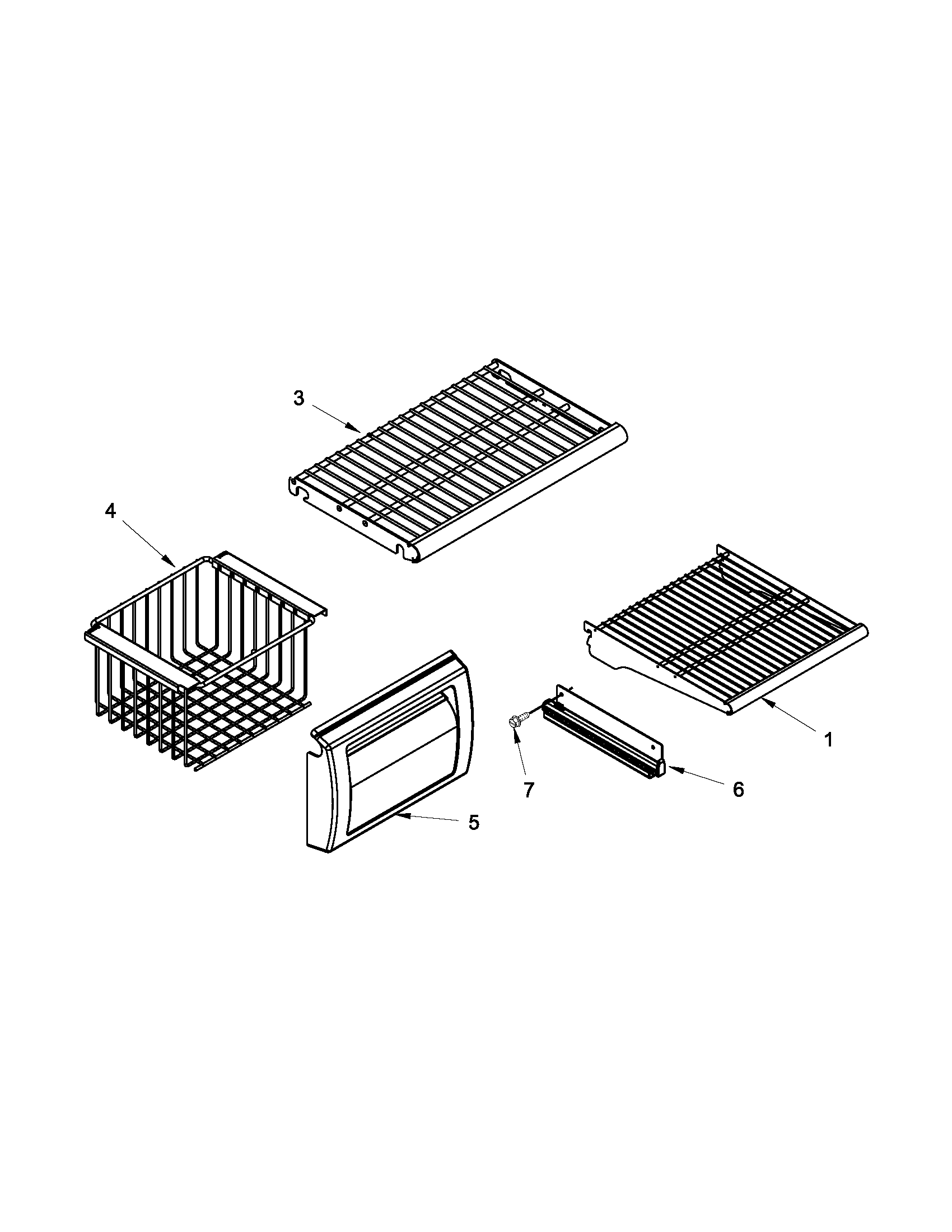 3

4

1

7

6

5