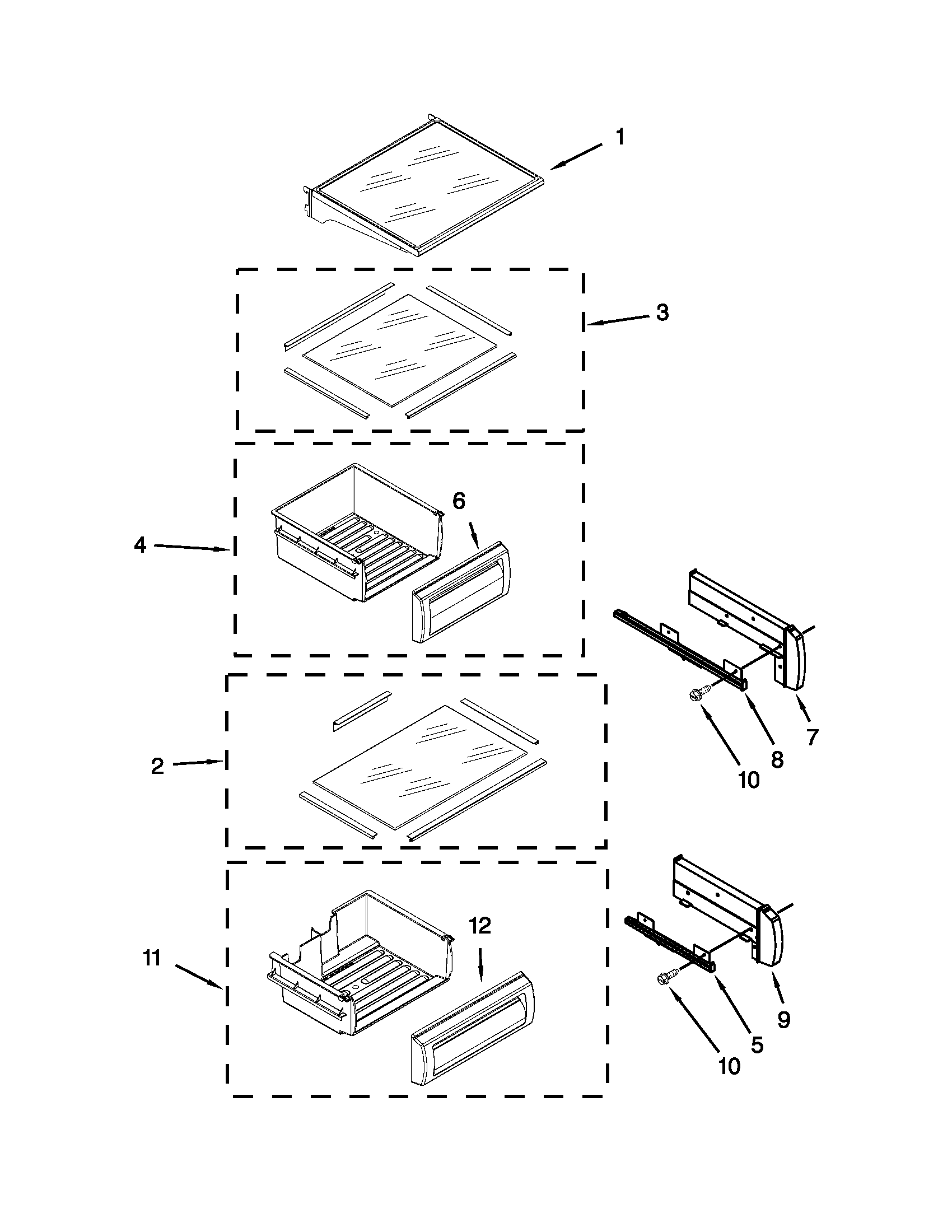 1

3

6

4

7

8

10

2

12

11

9

5

10