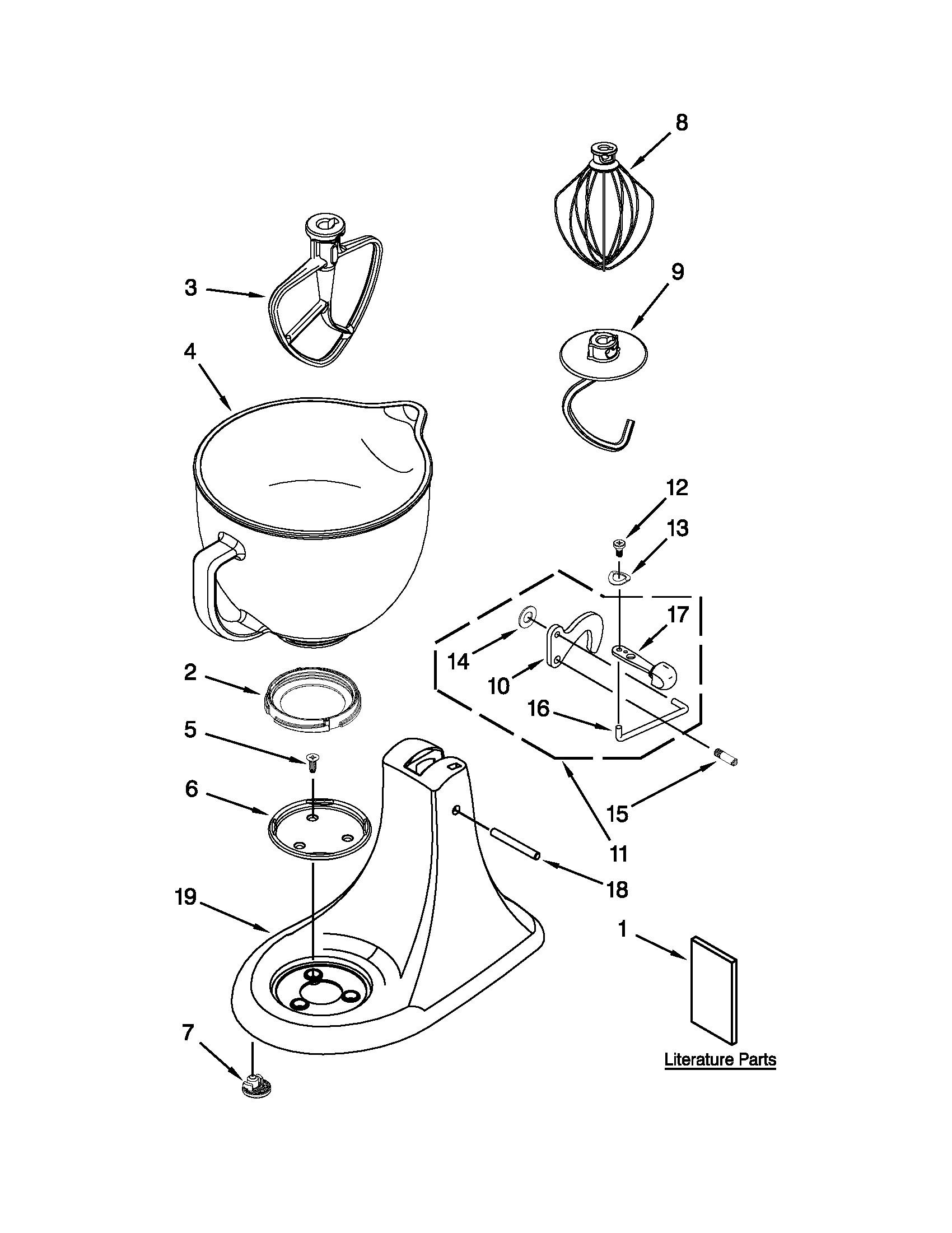 8

3

9

4

12

13

17

14

10

2

16

5

6

15

11

18

19

1

7

Literature Parts