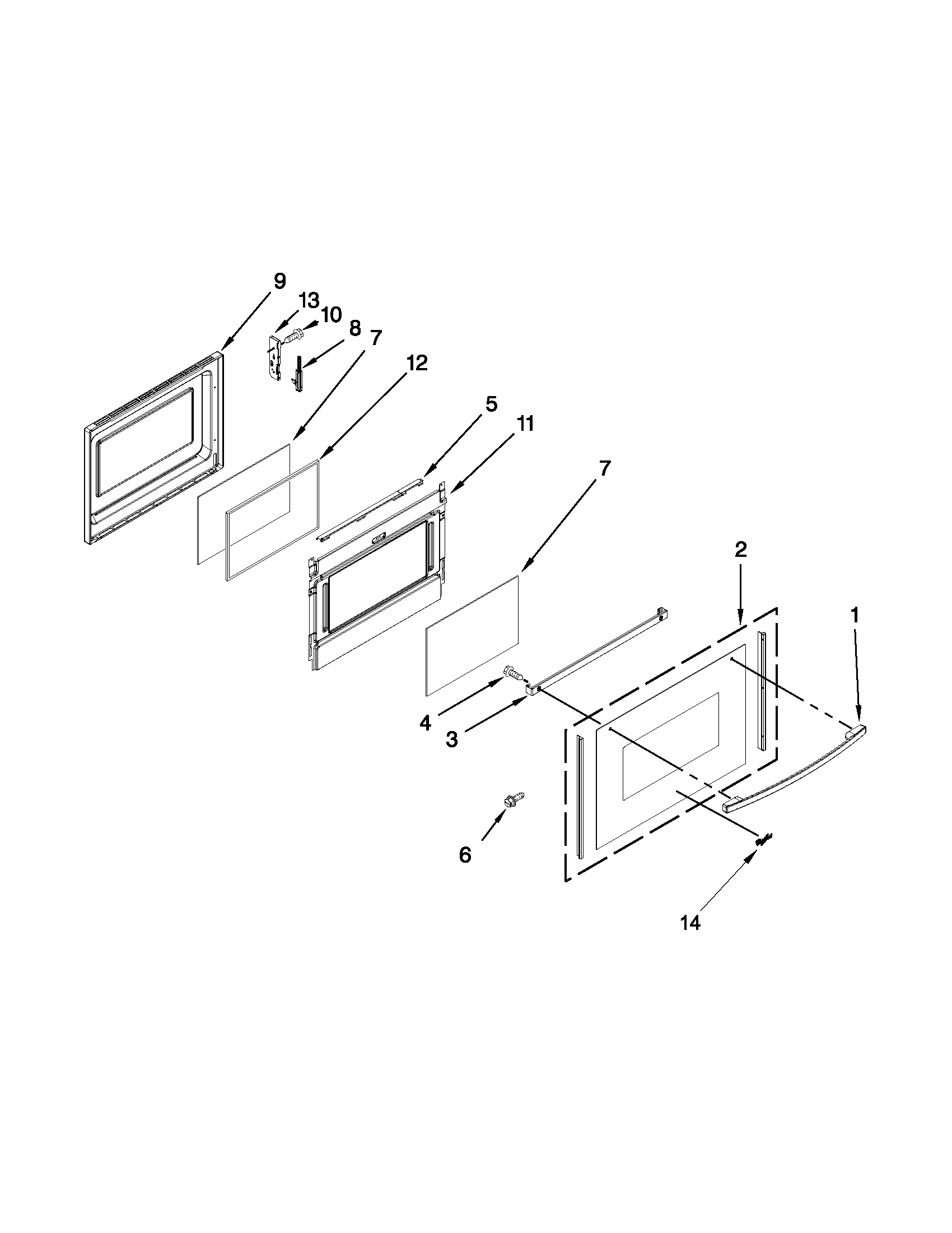 9
13
10
8
7
12
5
11
7
2
1
4
3
6
14