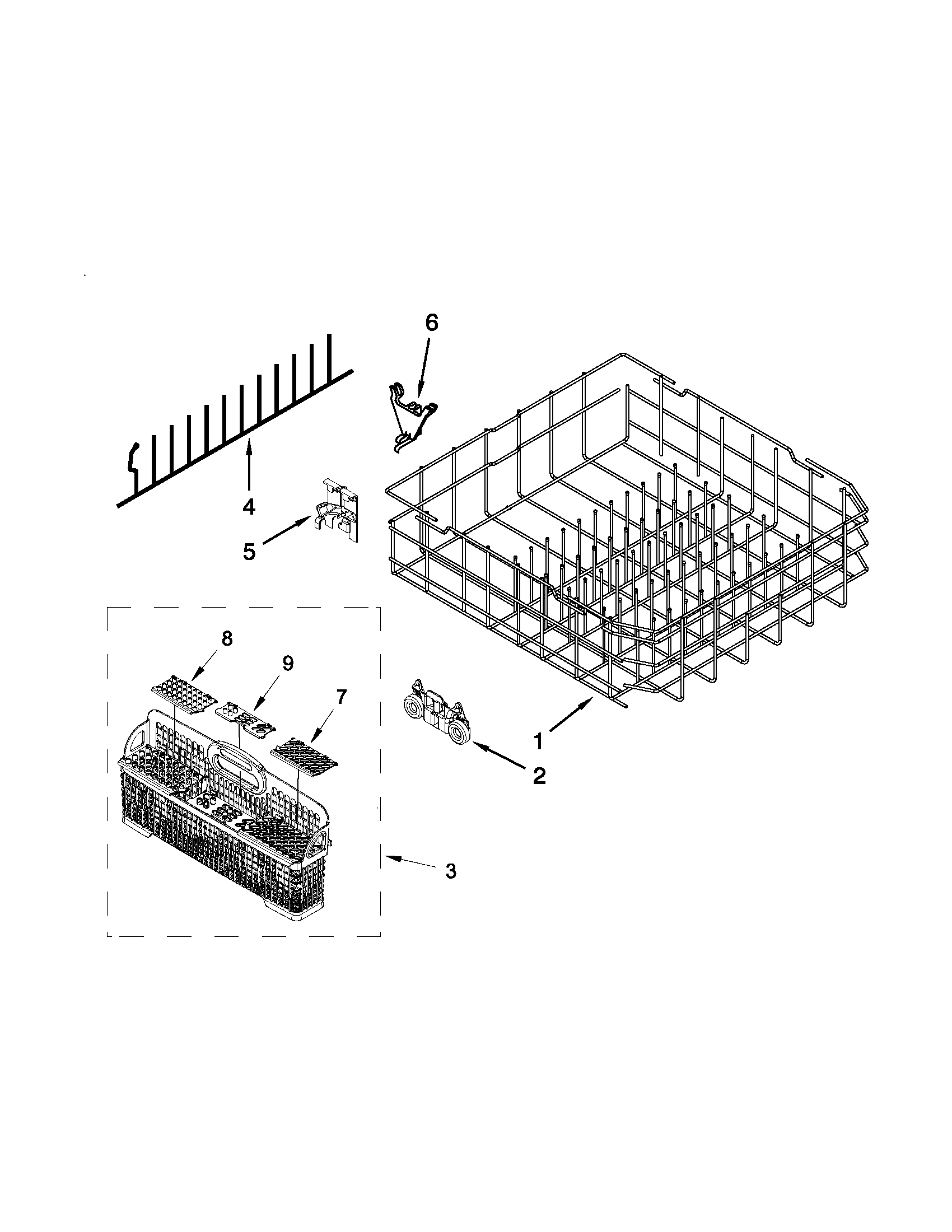 6

4

5

8

9

7

1

2

3