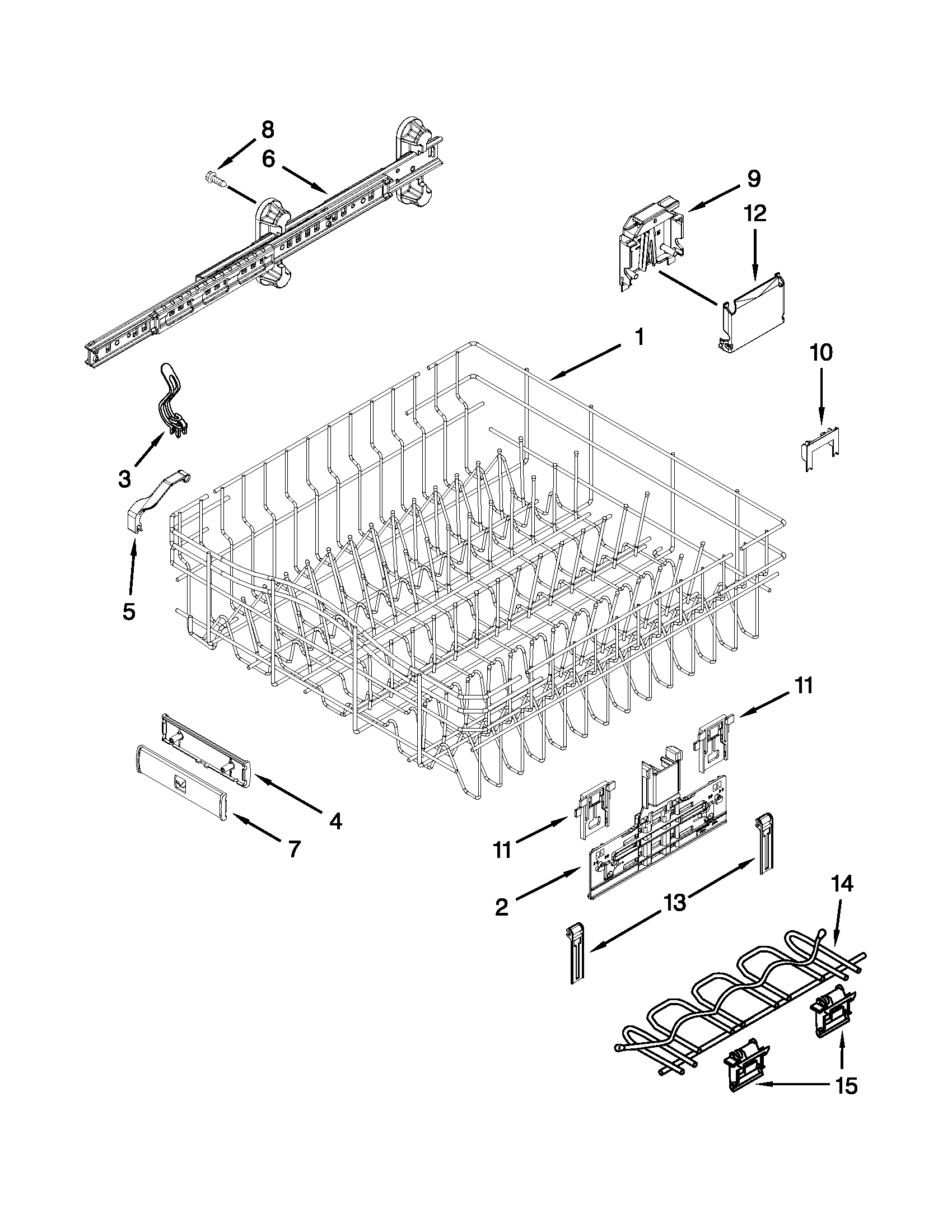 8
6
9
12
1
10
3
5
11
4
7
11
2
13
14
15