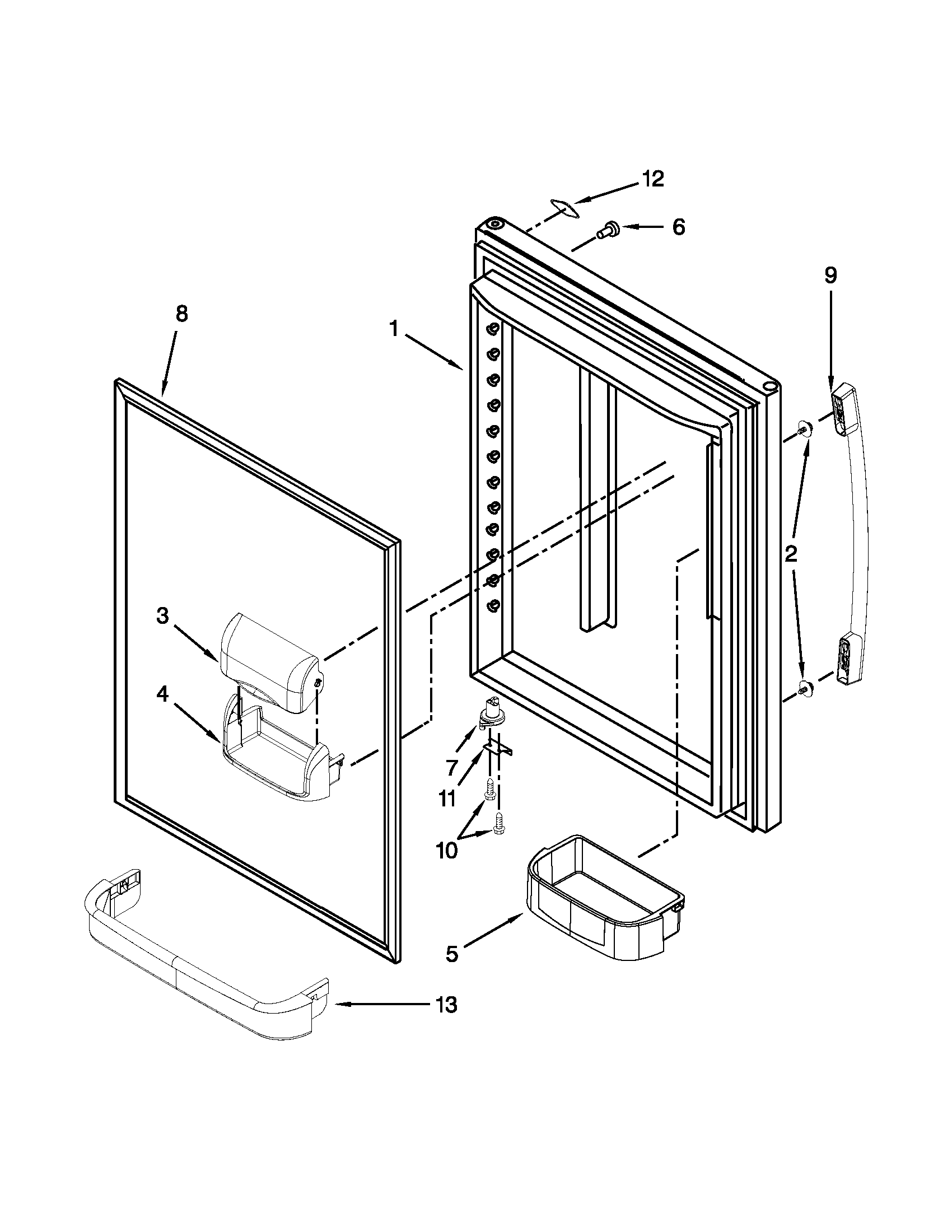 12
6
9
8
1
2
3
4
7
11
10
5
13