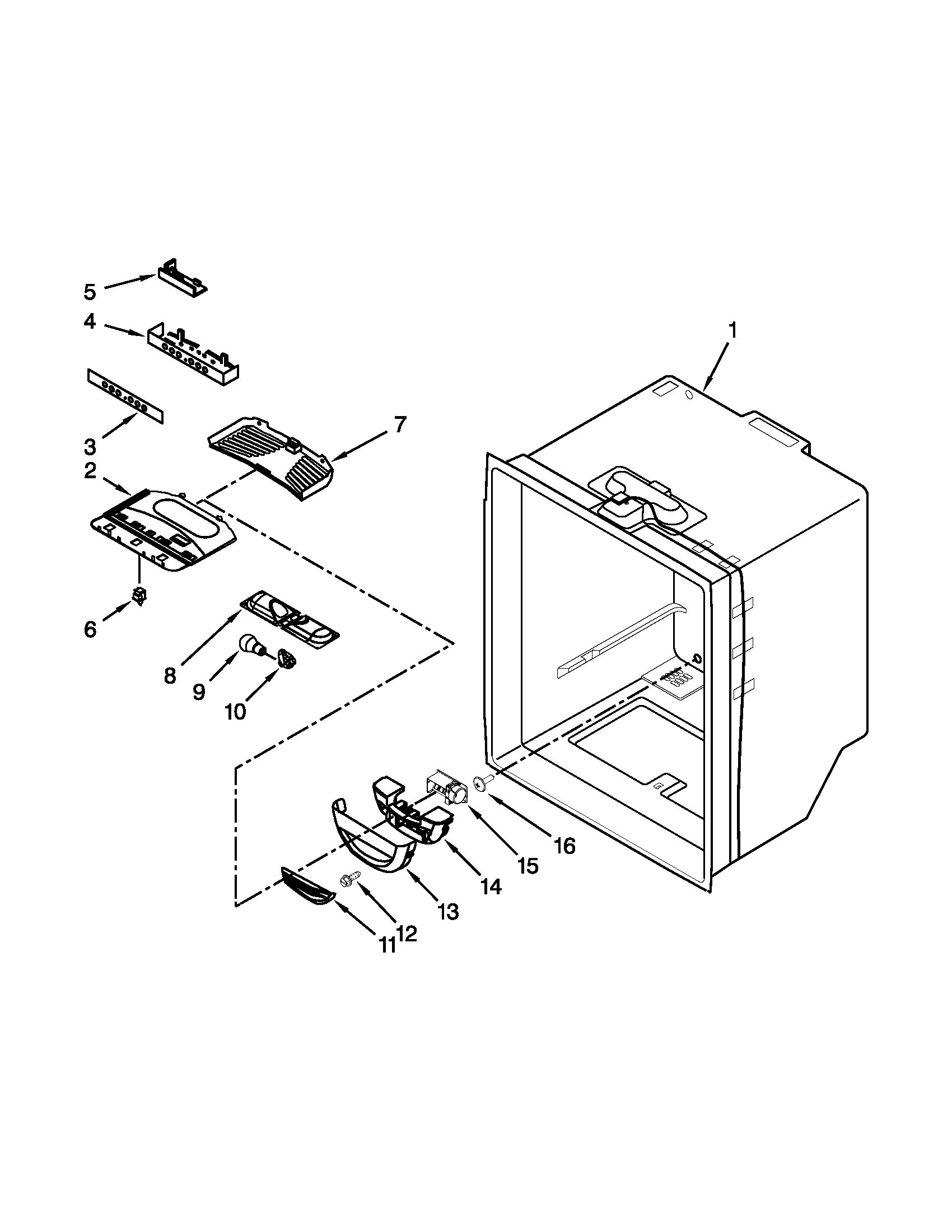 5
4
1
3
7
2
6
8
9
10
16
15
14
13
12
11