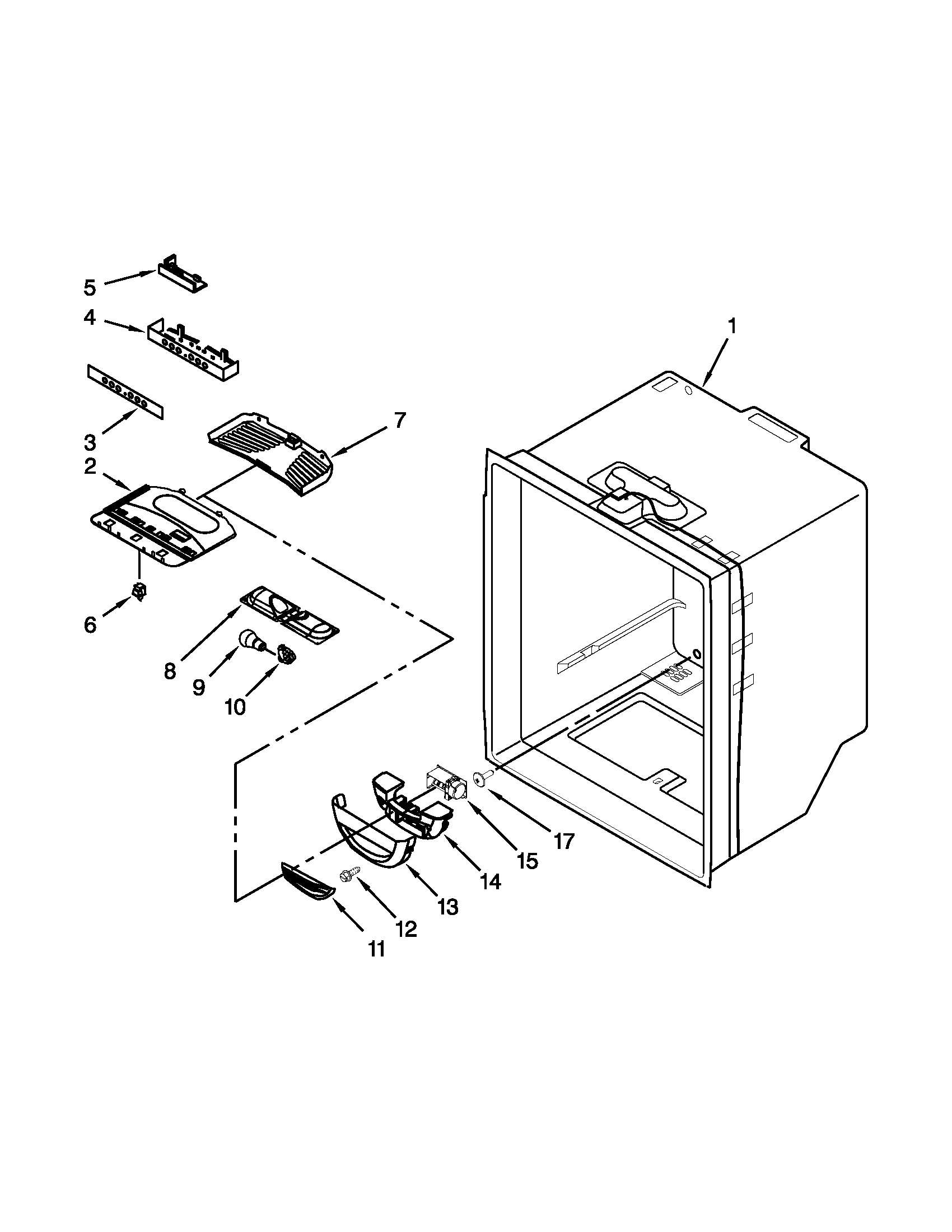 5
4
1
3
7
2
6
8
9
10
17
15
14
13
12
11