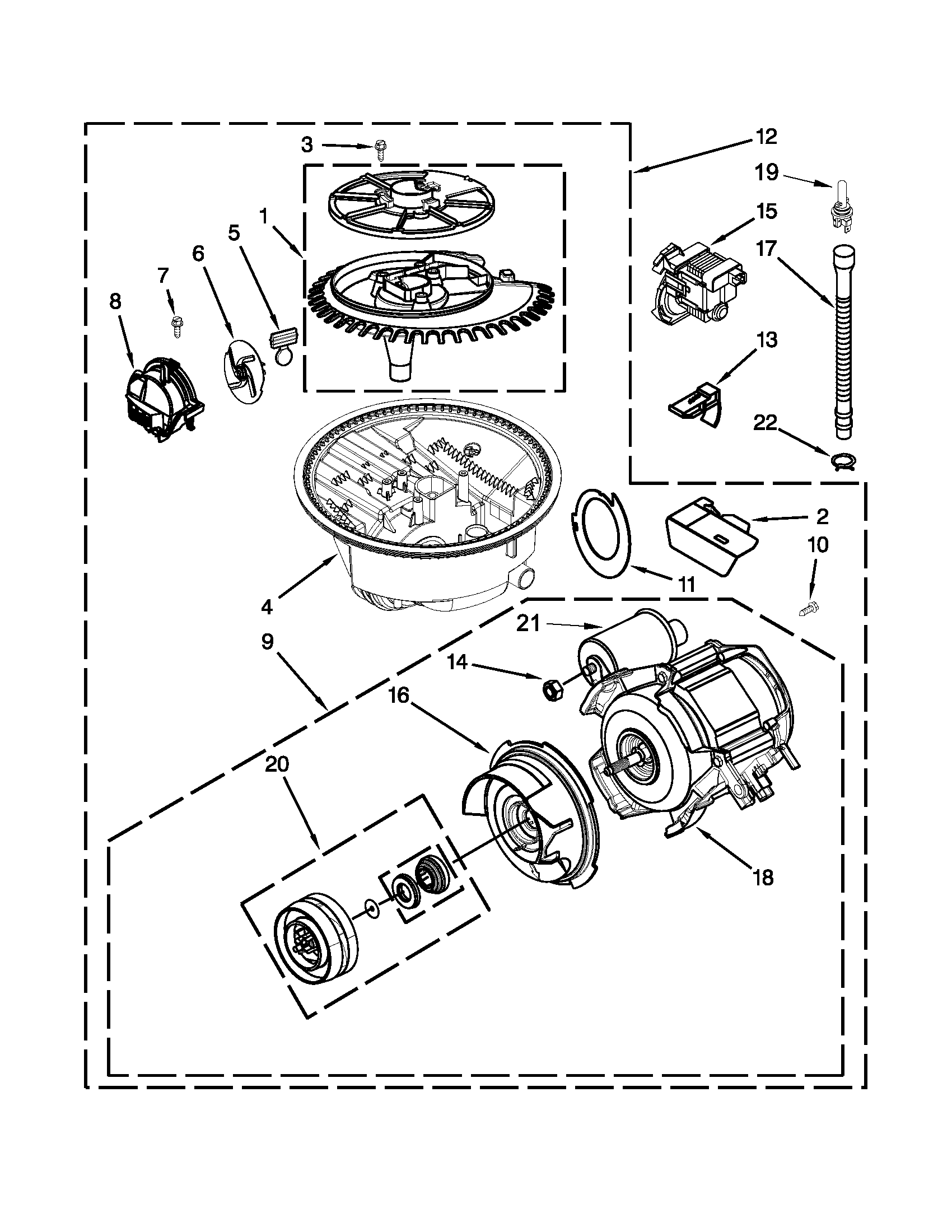 3
12
19
15
1
5
6
7
8
17
13
22
2
10
11
4
21
9
14
16
20
18