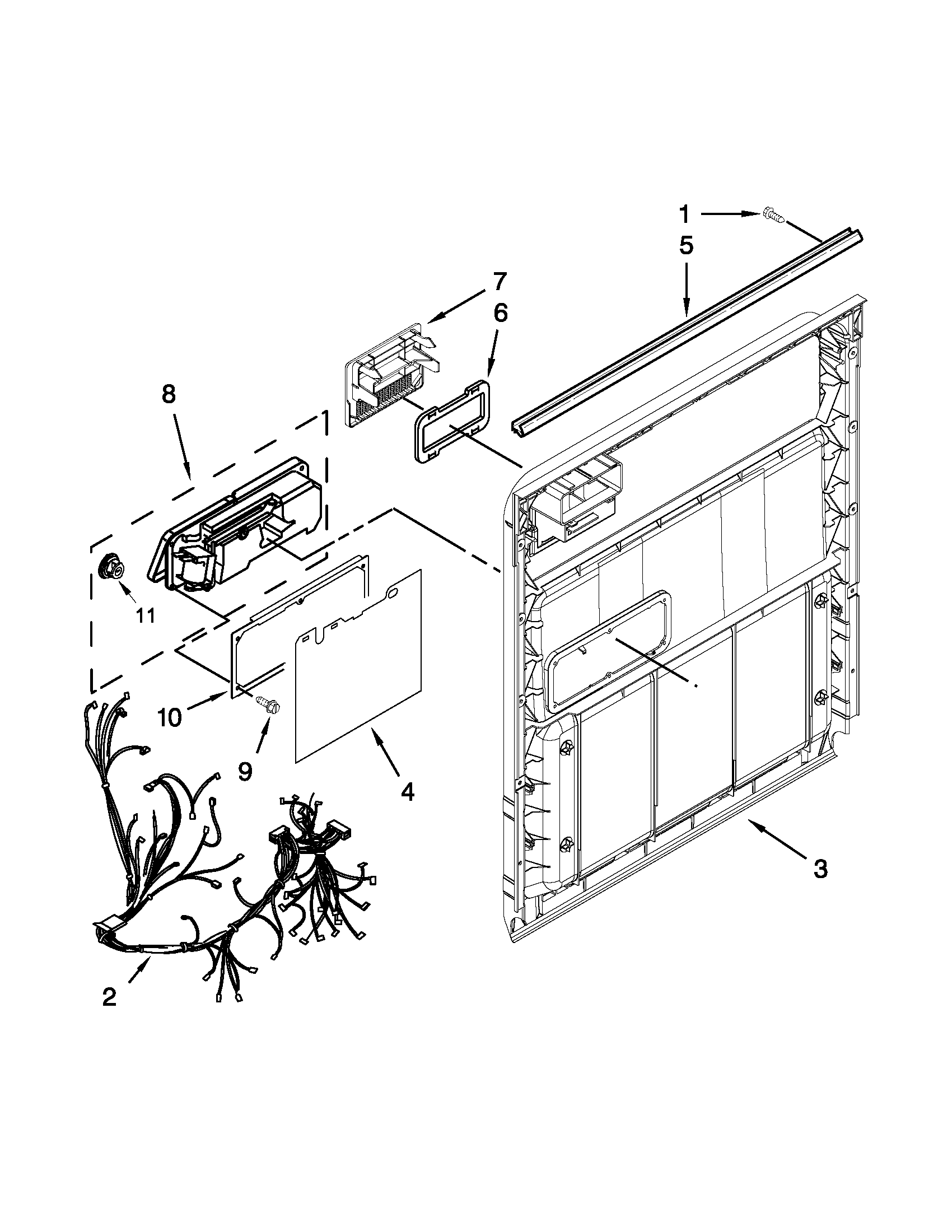 1
5
7
6
8
11
10
9
4
3
2