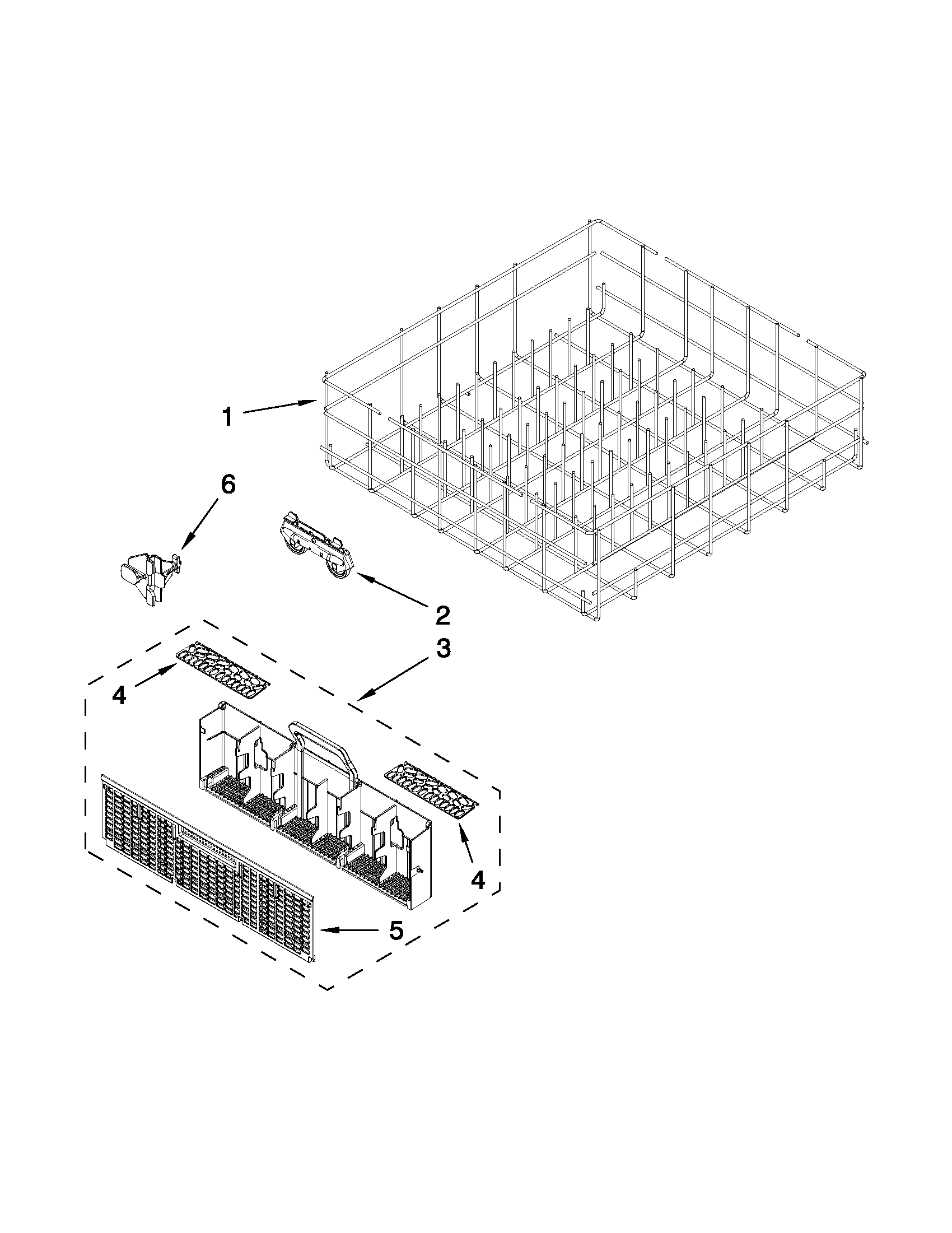 1
6
2
3
4
4
5