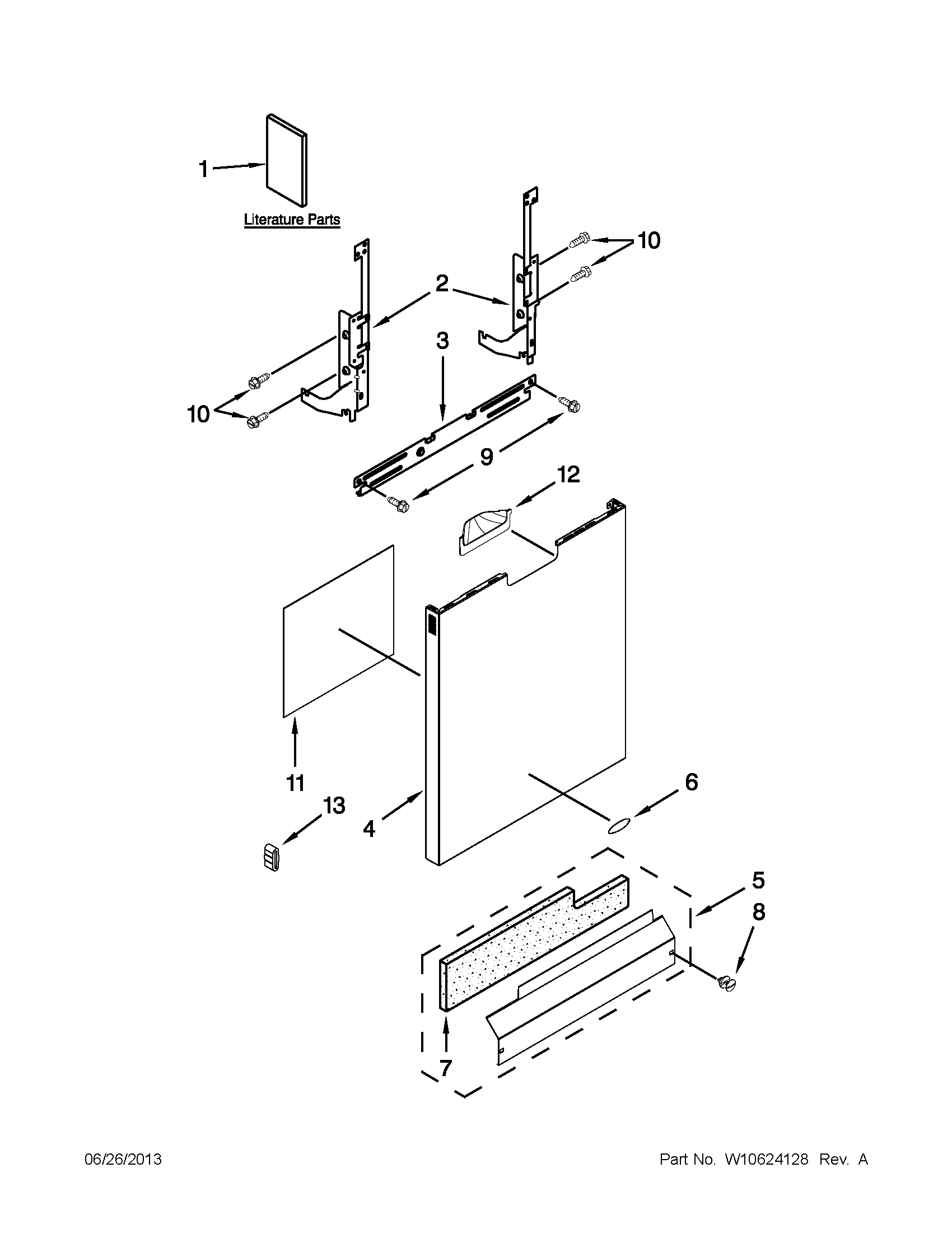 1

Literature Parts

10

2

3

10

9

12

11

6

13

4

5

8

7

06/26/2013

Part No. W10624128 Rev. A