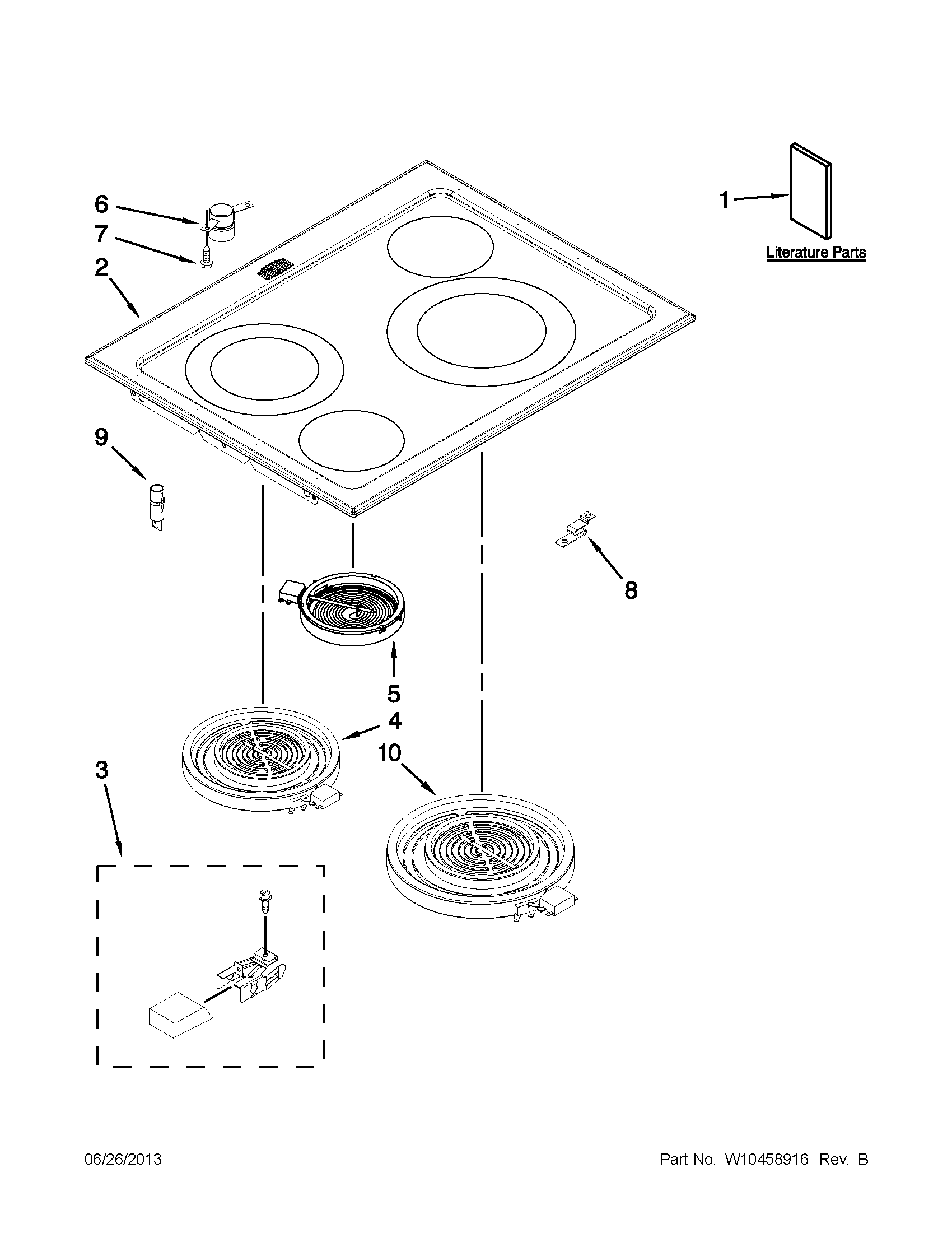 6
7
2
1
Literature Parts
9
8
5
4
10
3

06/26/2013
Part No. W10458916 Rev. B