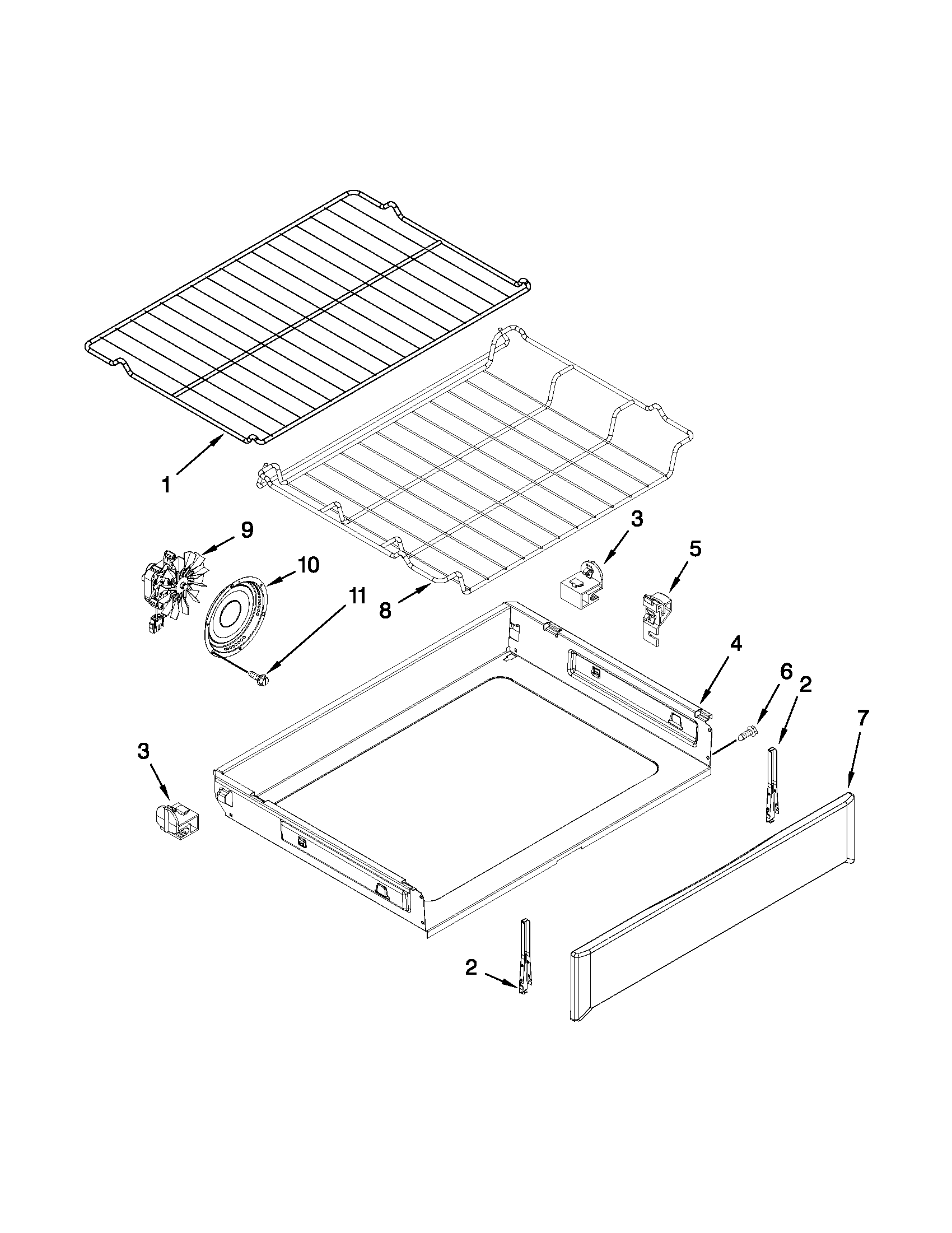 1
9
10
11
8
3
5
4
6
2
7
3
2