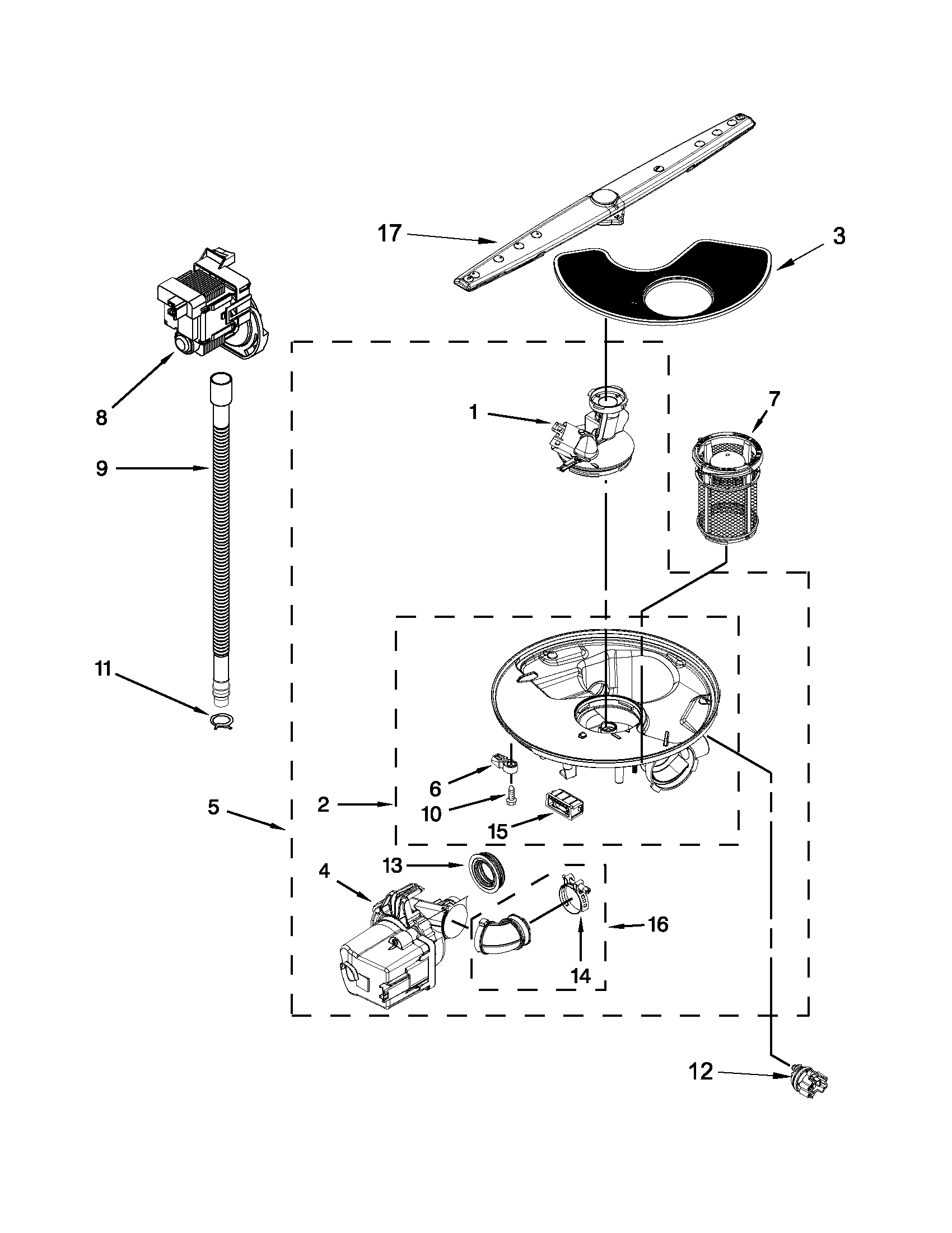 17
3
8
1
7
9
11
6
2
10
5
15
13
4
16
14
12