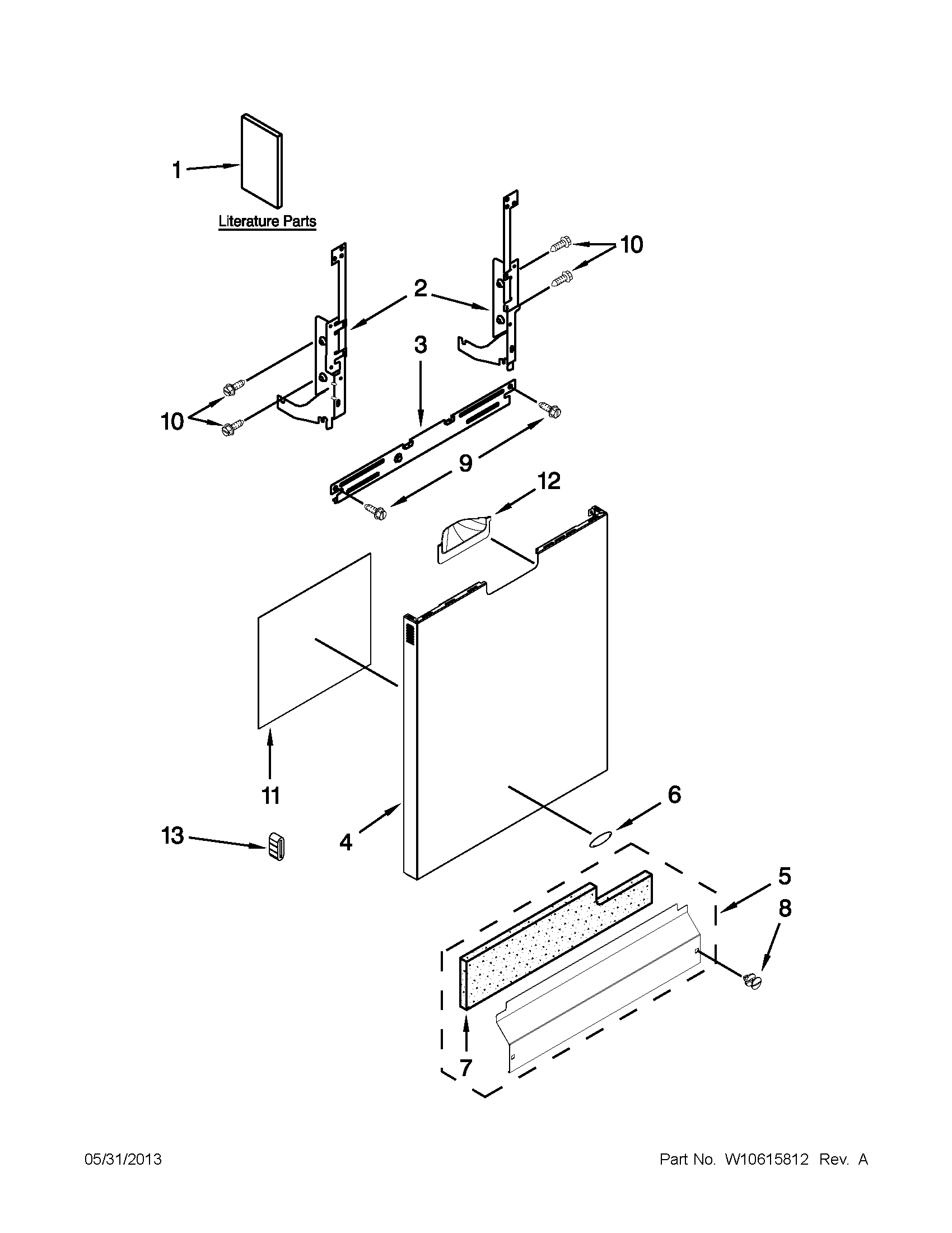 1

Literature Parts

10

2

3

10

9

12

11

6

13

4

5

8

7

05/31/2013

Part No. W10615812 Rev. A