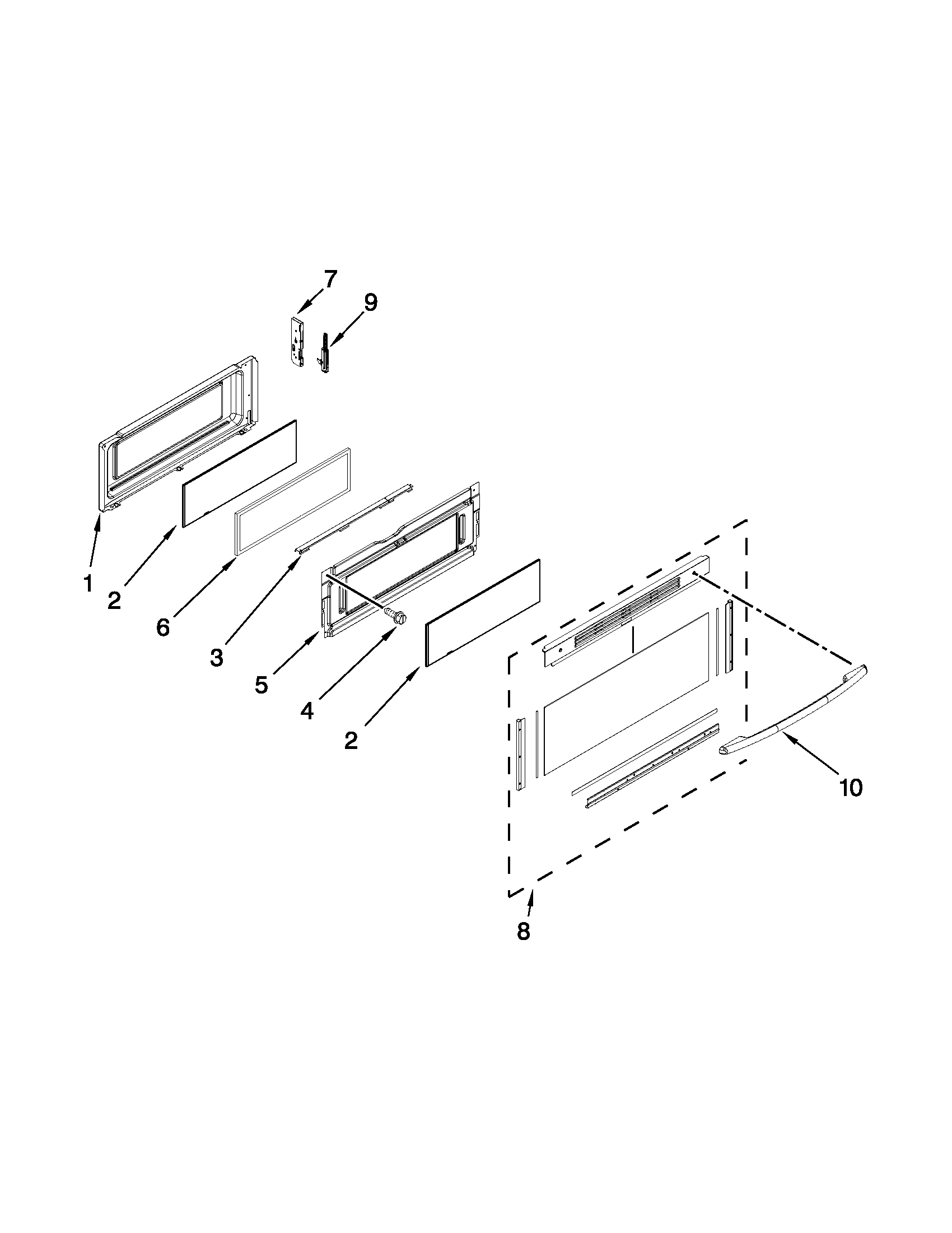 7
9
1
2
6
3
5
4
2
10
8