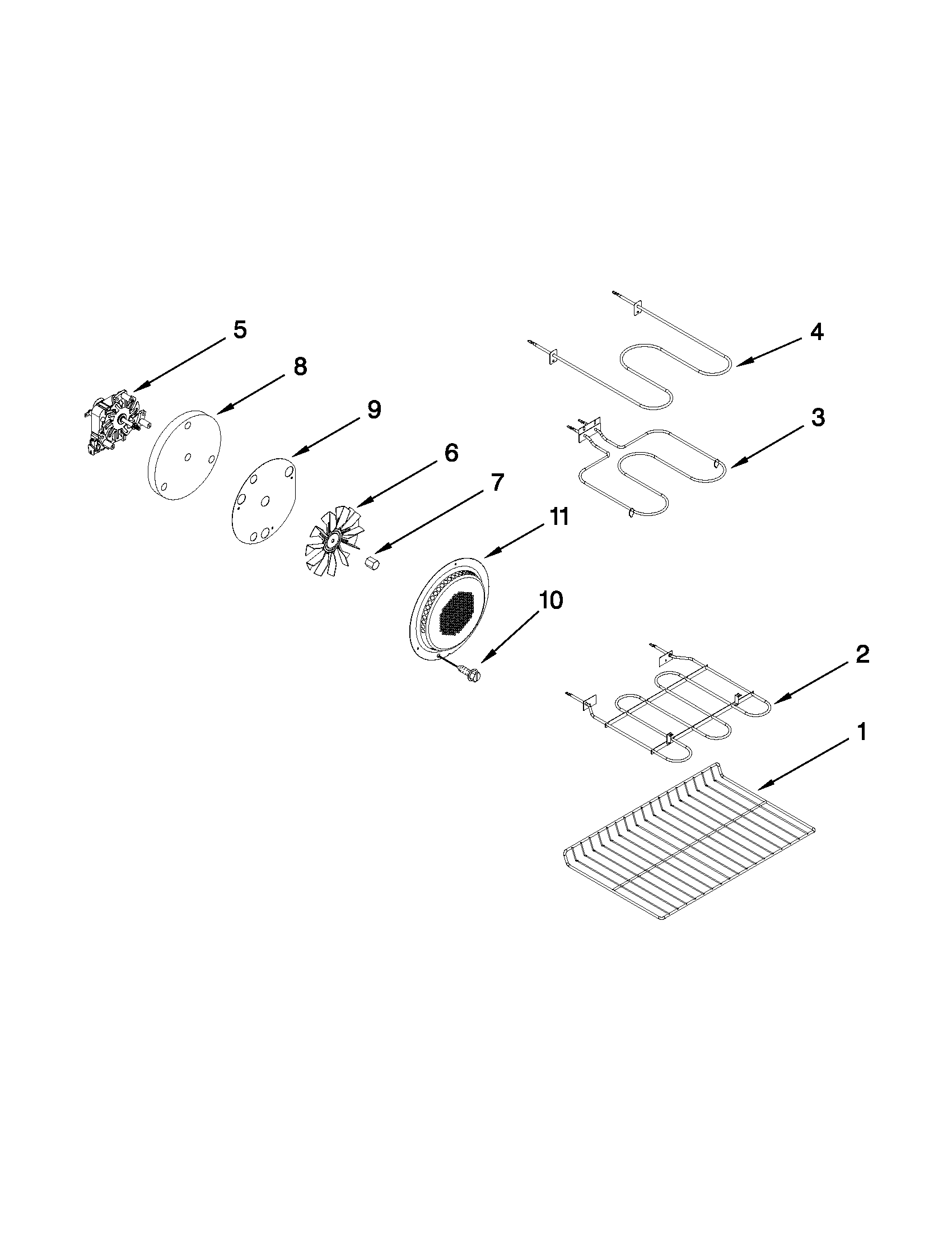 5
8
9
6
7
11
10
4
3
2
1