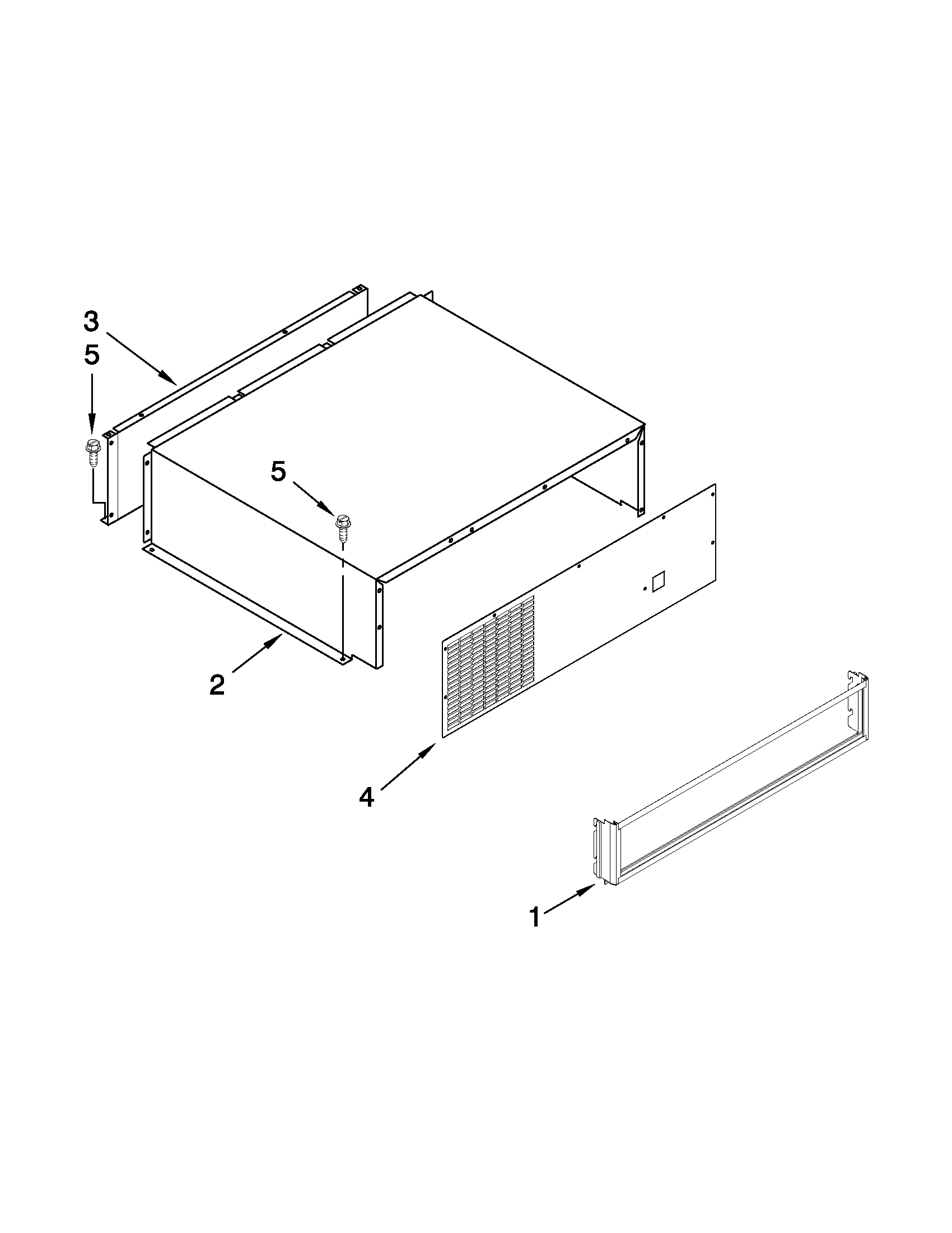 3
5
5
2
4
1