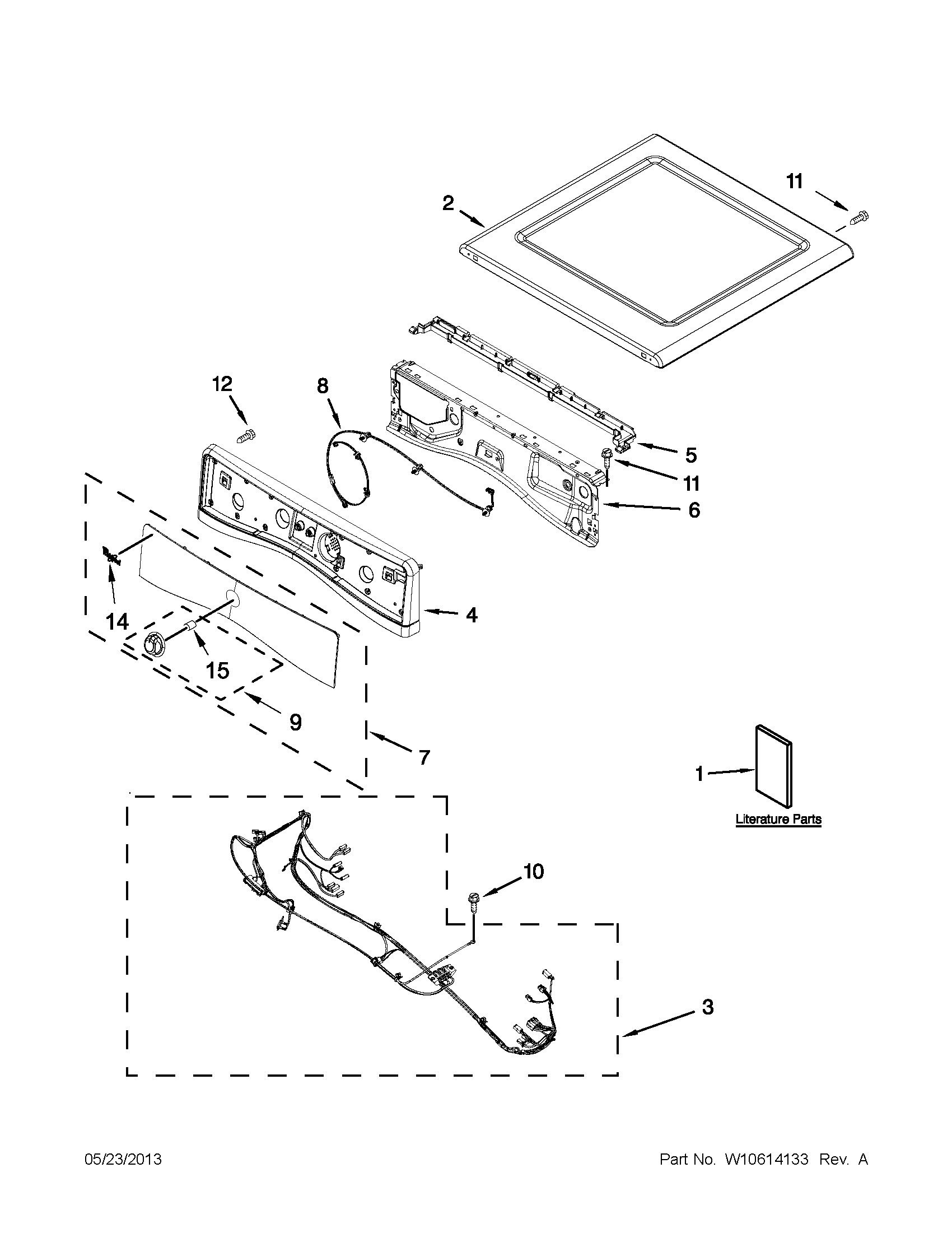 2

11

12

8

5

11

6

14

4

15

9

7

1

Literature Parts

10

3

05/23/2013

Part No. W10614133 Rev. A