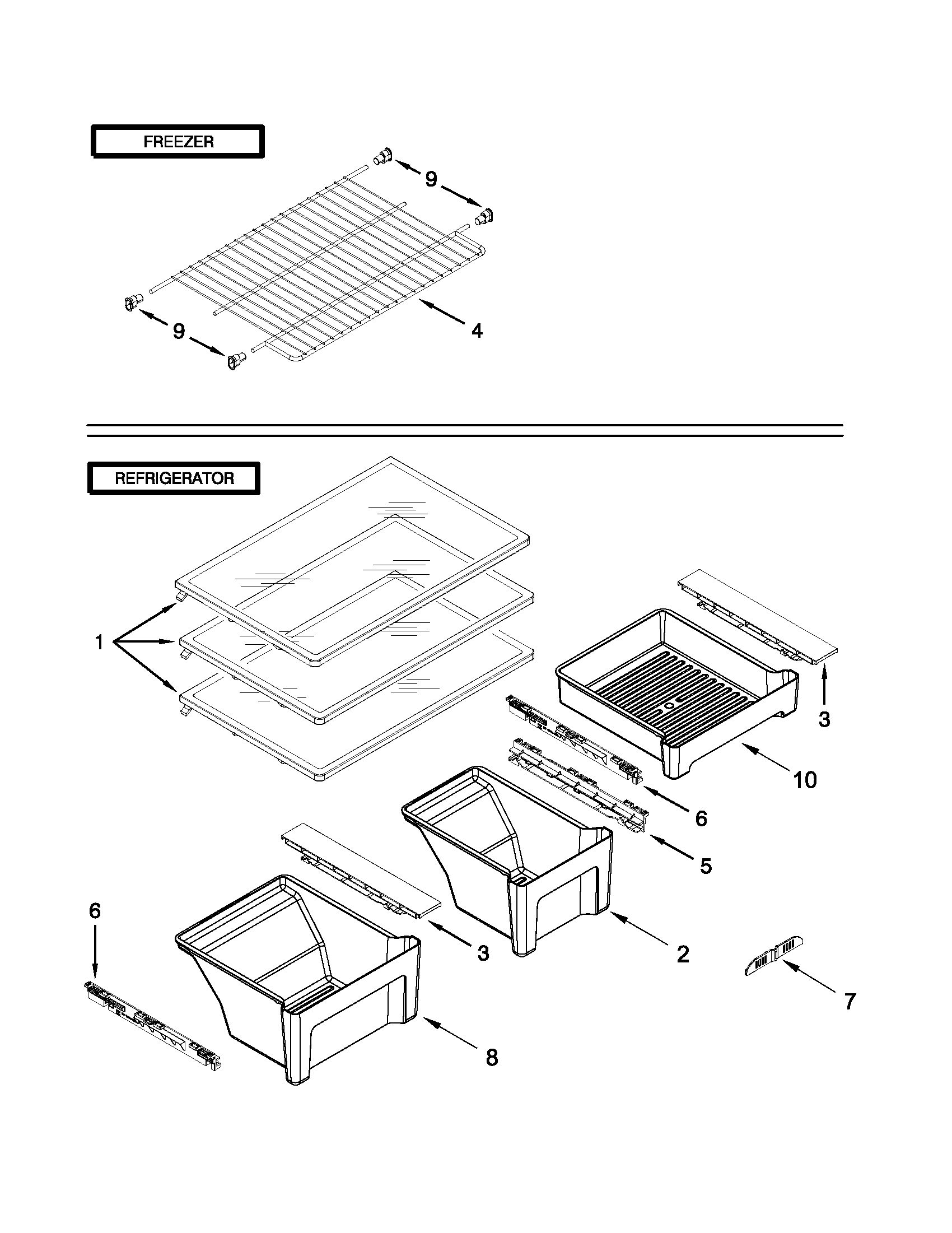 FREEZER

9

9

4

REFRIGERATOR

1

3

10

6

5

6

3

2

7

8