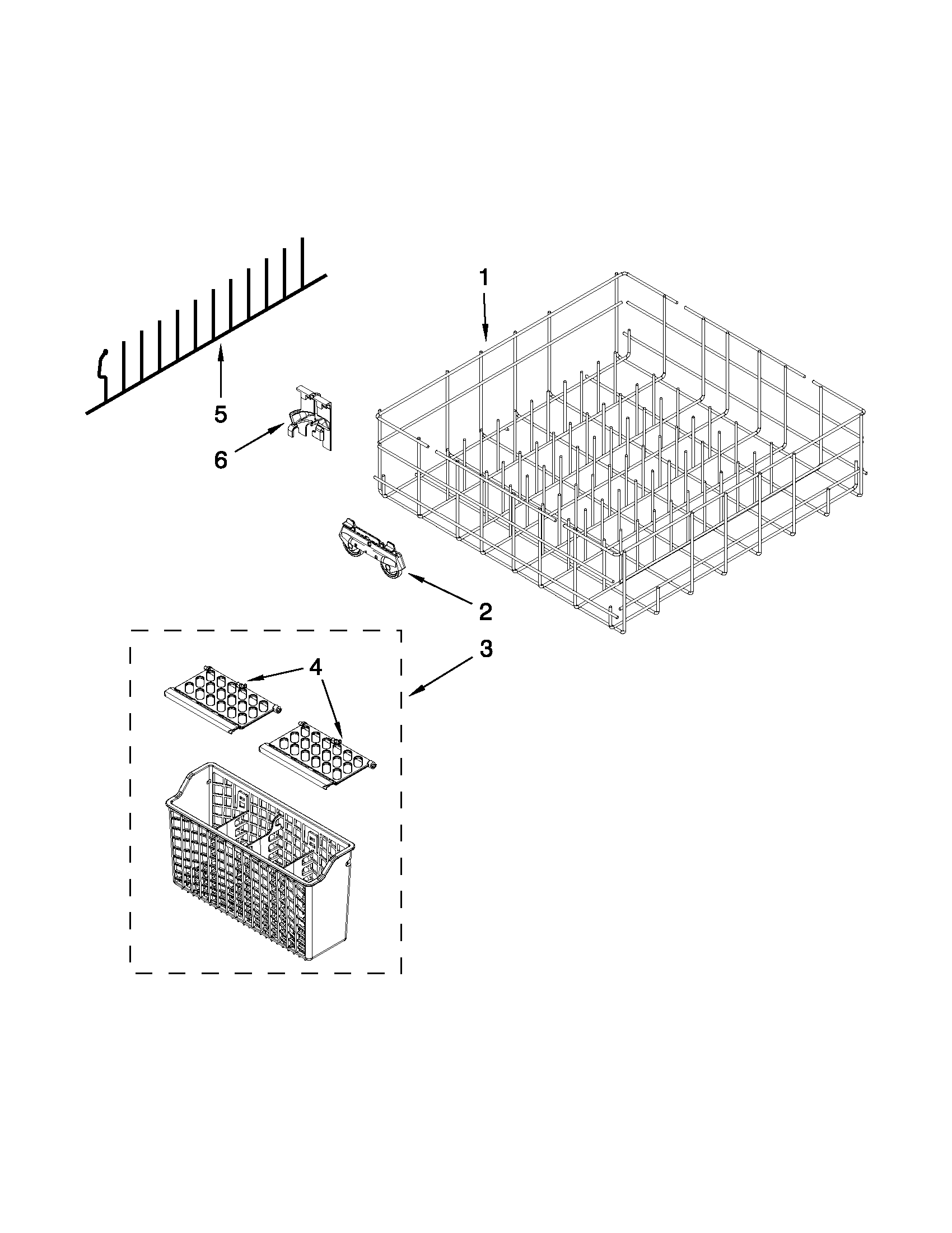 1

5

6

2

3

4