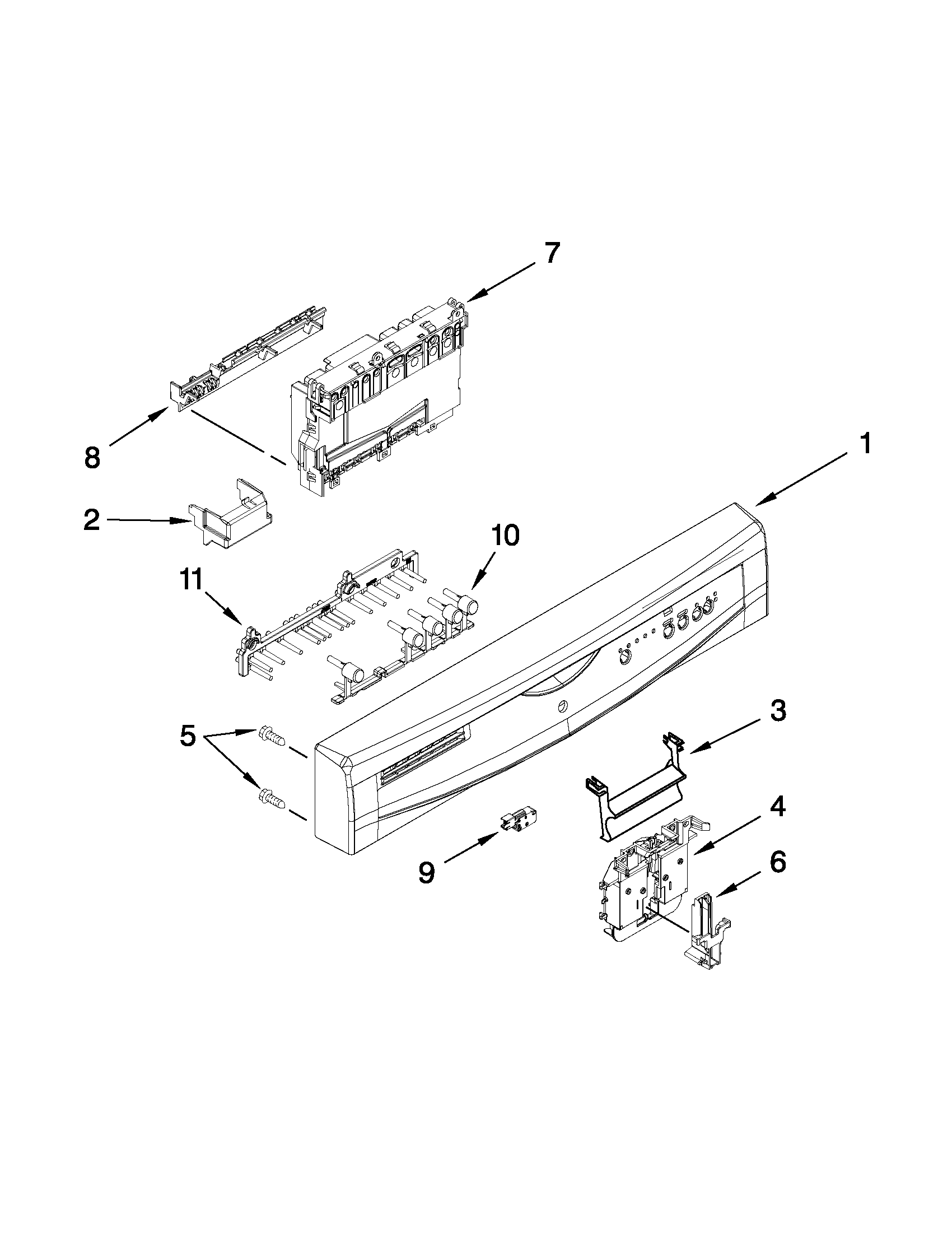 7

8

1

2

10

11

3

5

4

9

6