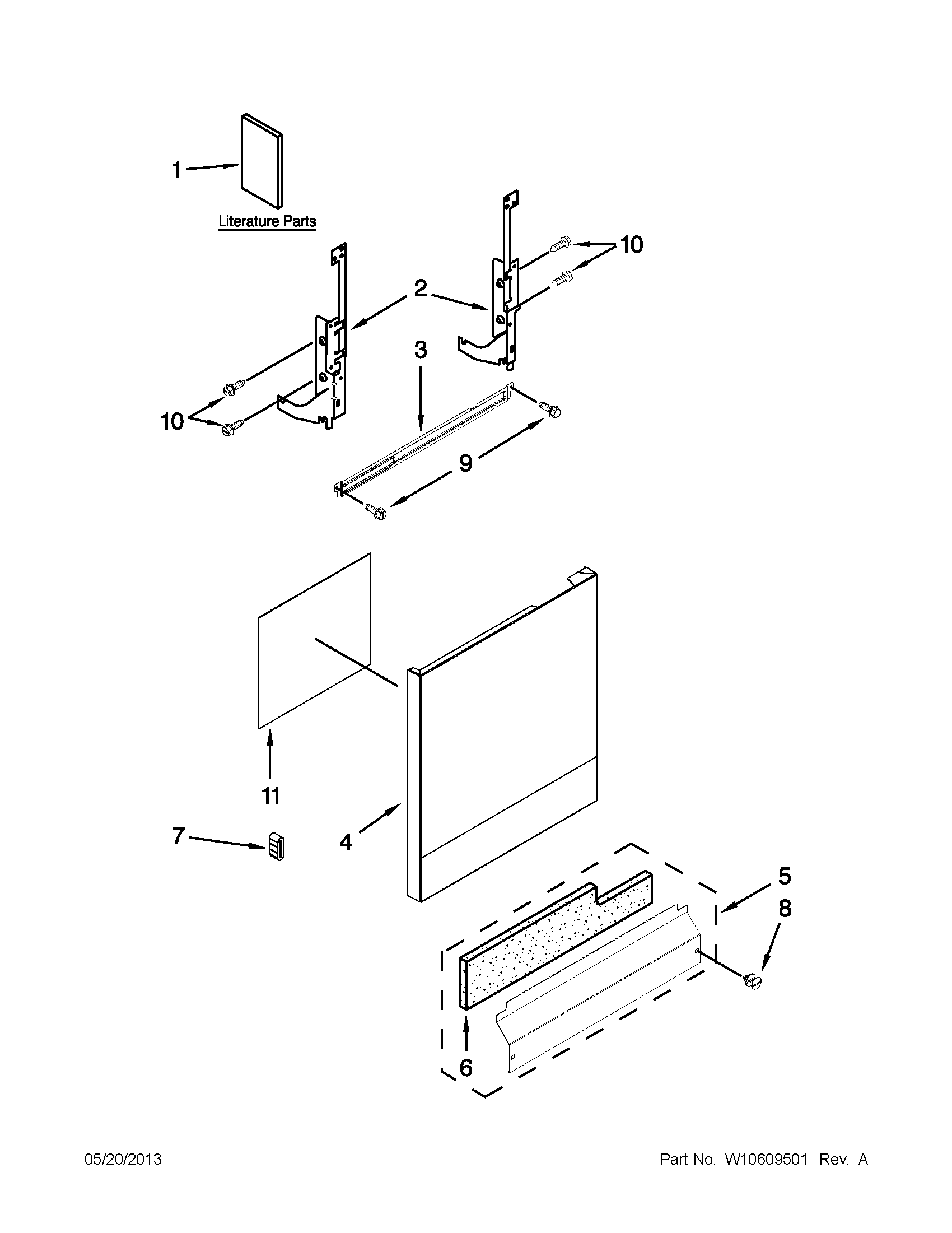 1

Literature Parts

10

2

3

10

9

11

7

4

5

8

6

05/20/2013

Part No. W10609501 Rev. A