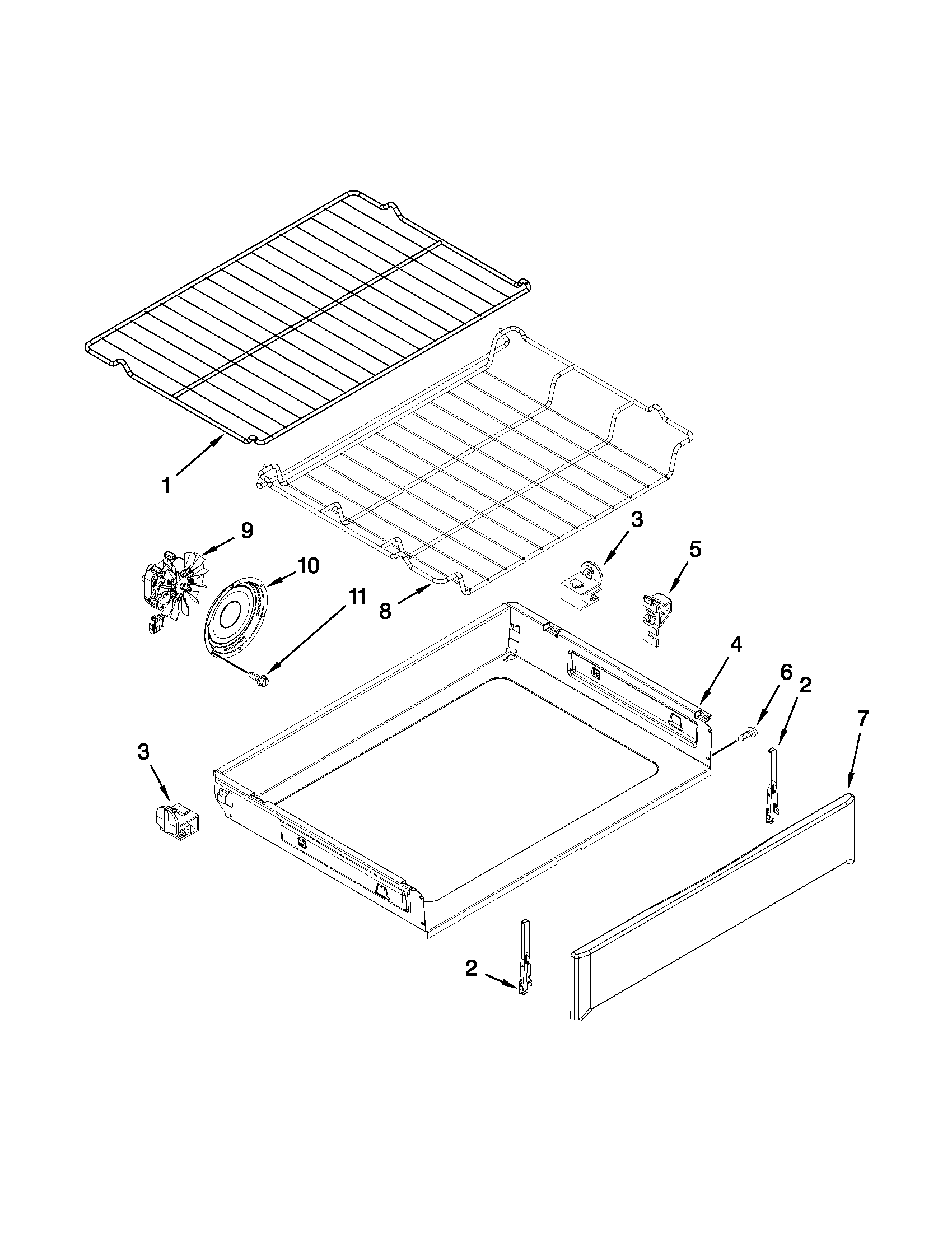 1
9
10
11
8
3
5
4
6
2
7
3
2