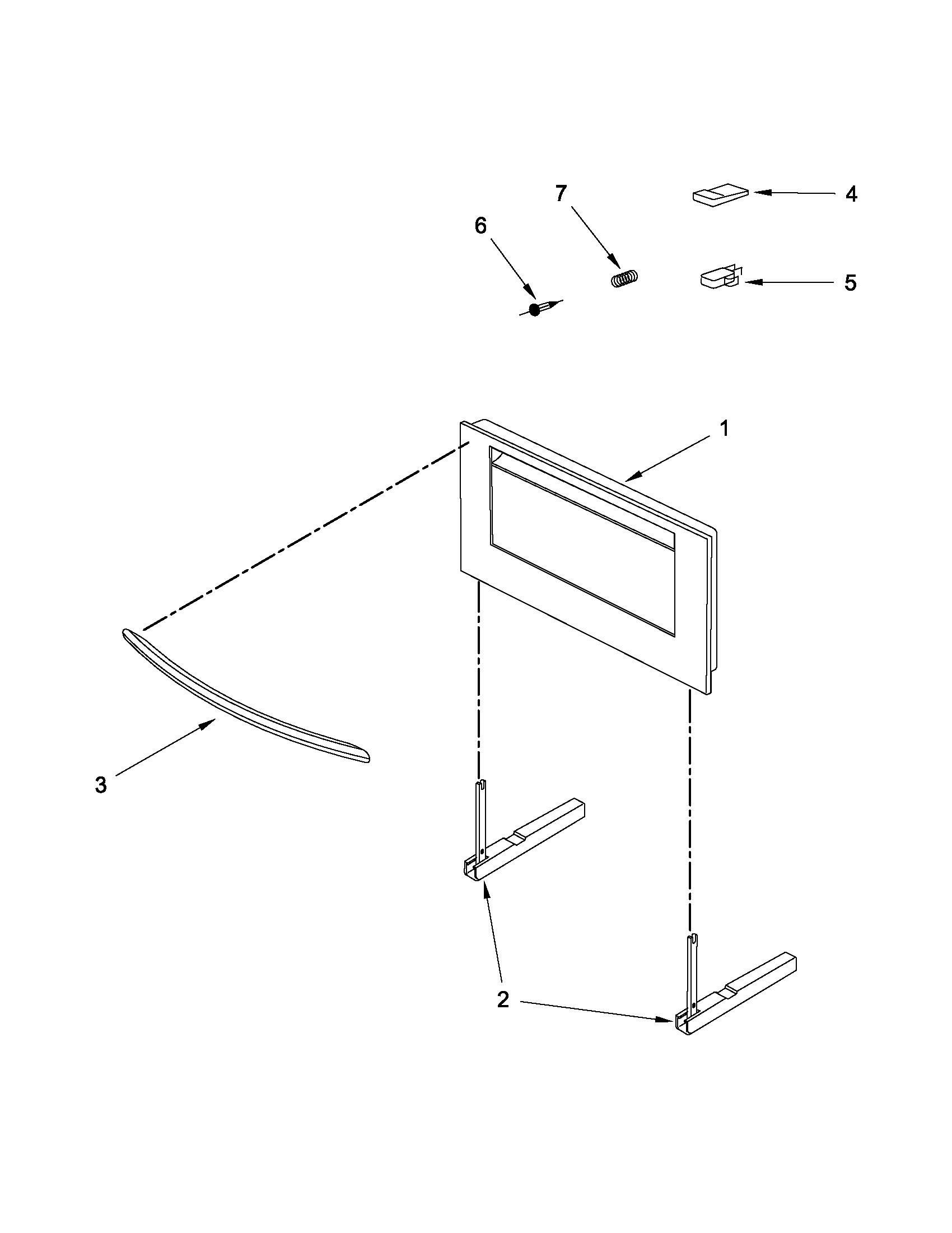 7
4
6
5
1
3
2