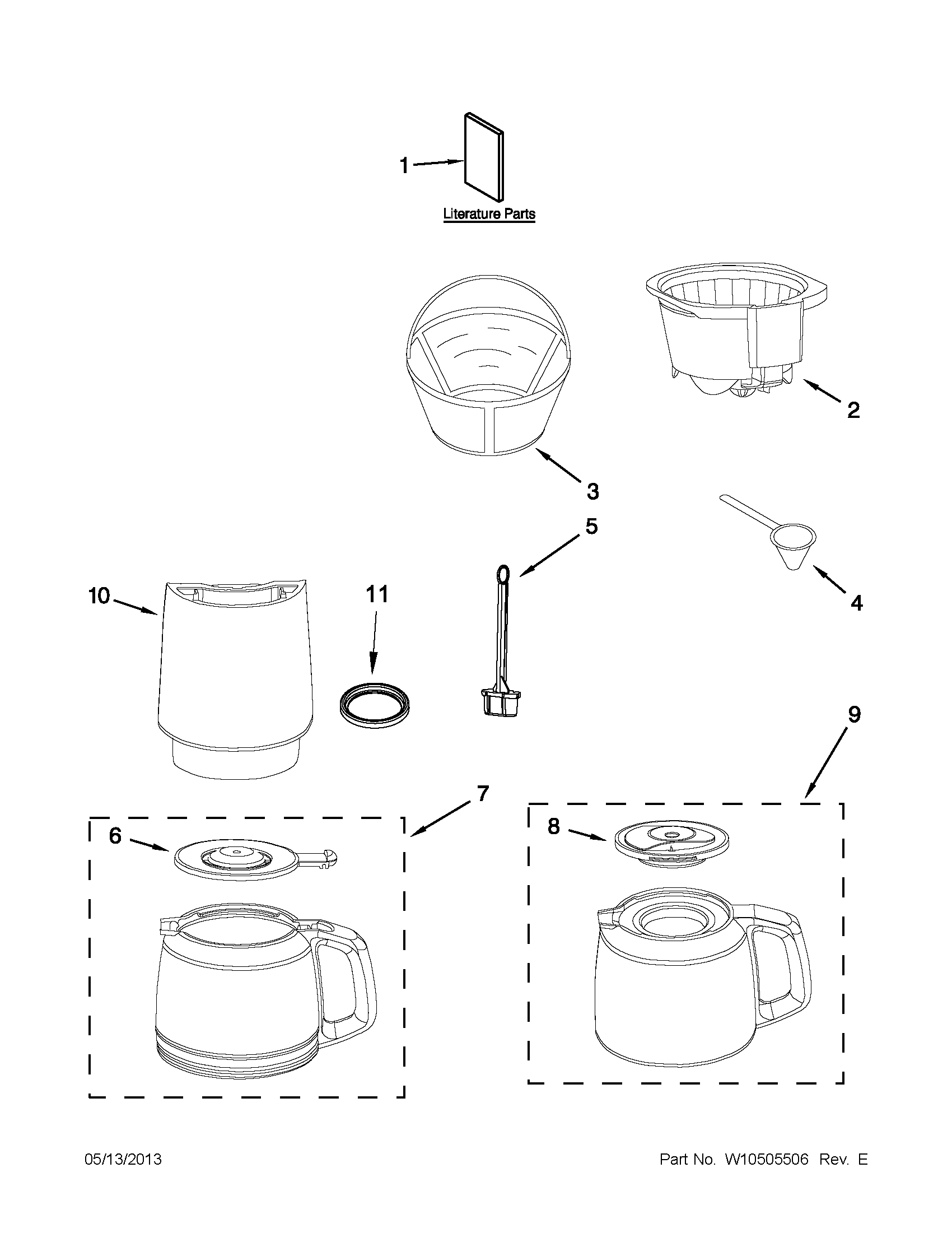 1

Literature Parts

2

3

5

4

10

11

9

7

6

8

05/13/2013

Part No. W10505506 Rev. E