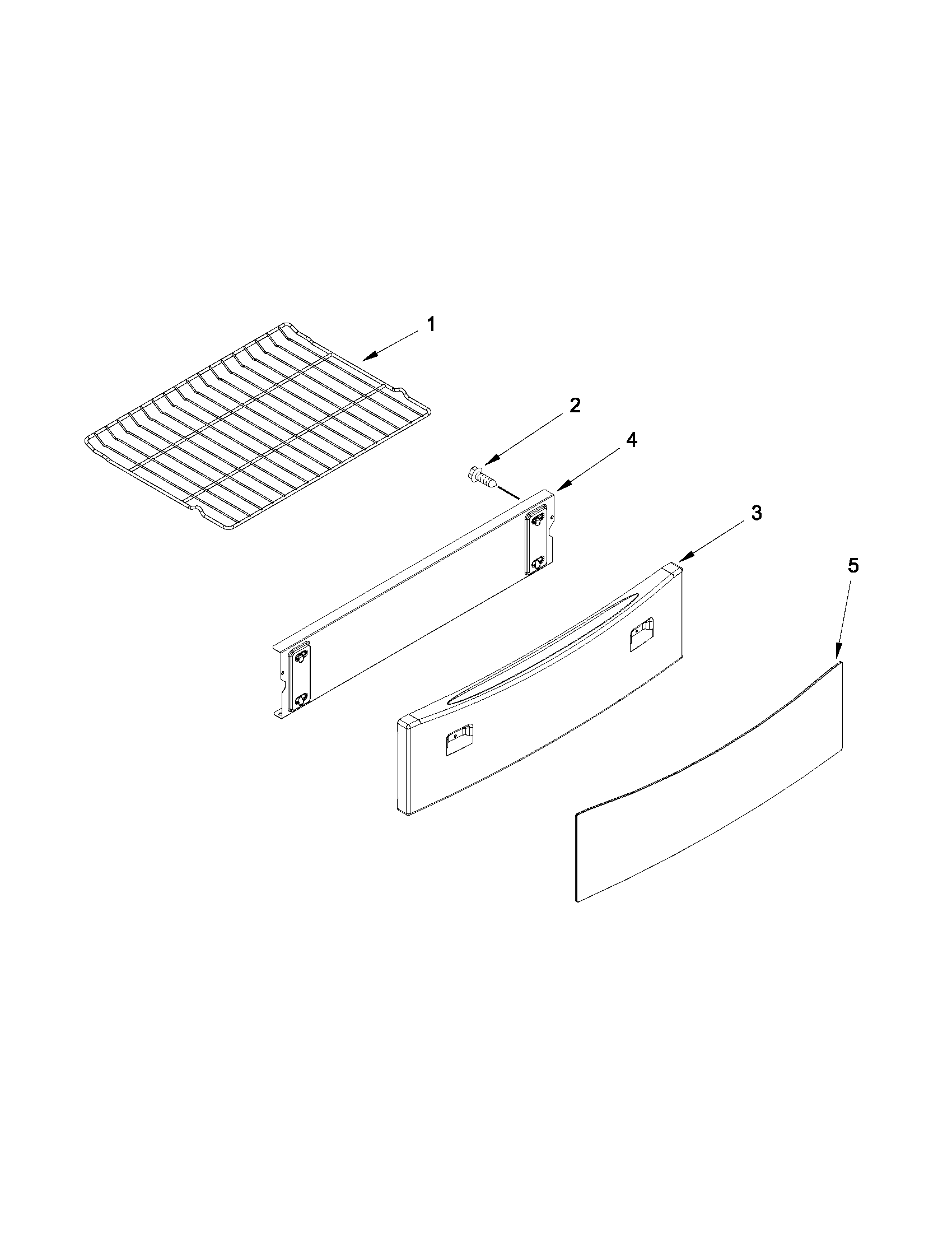 1

2

4

3

5