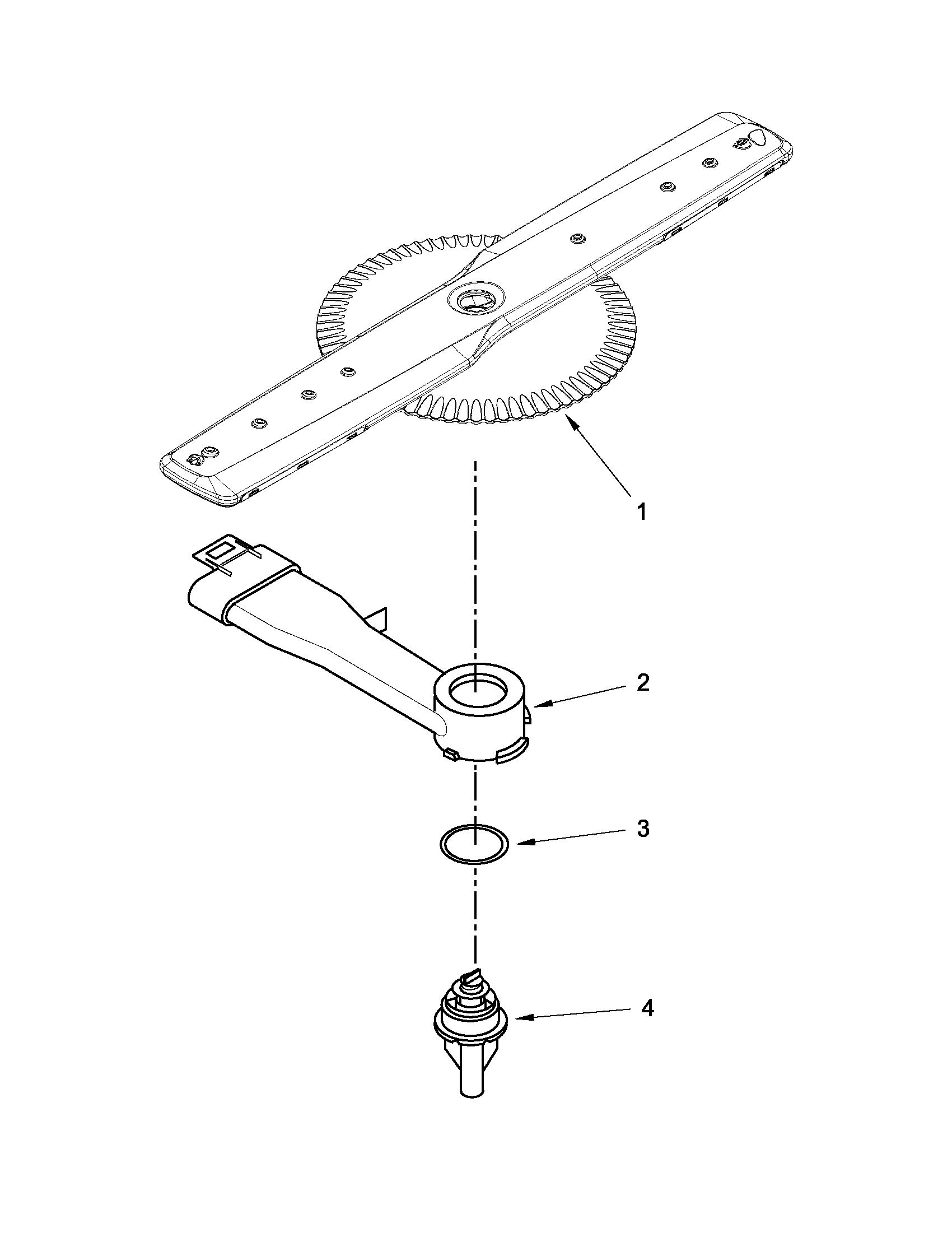 1

2

3

4