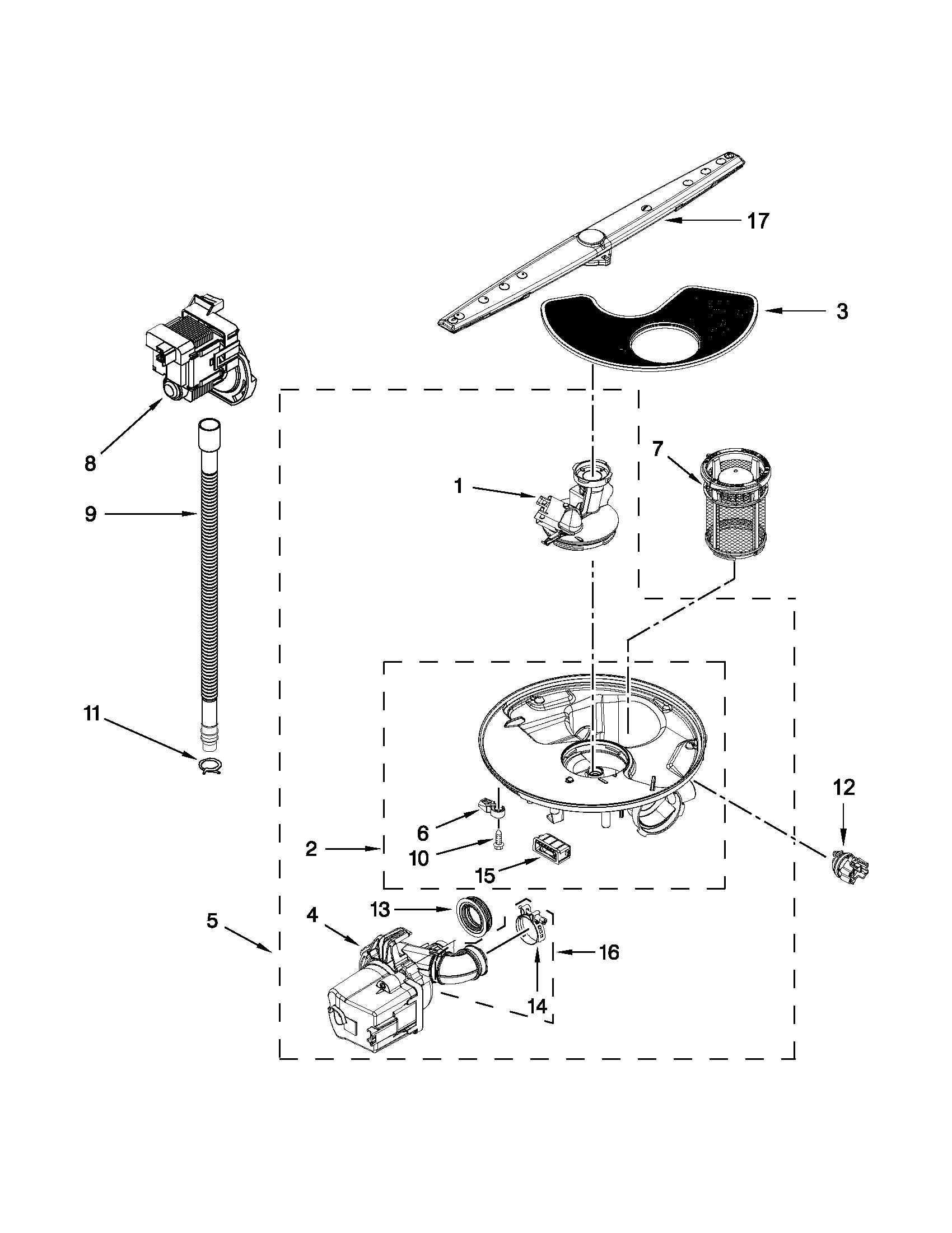 17
3
8
7
1
9
11
12
6
2
10
15
13
5
4
16
14