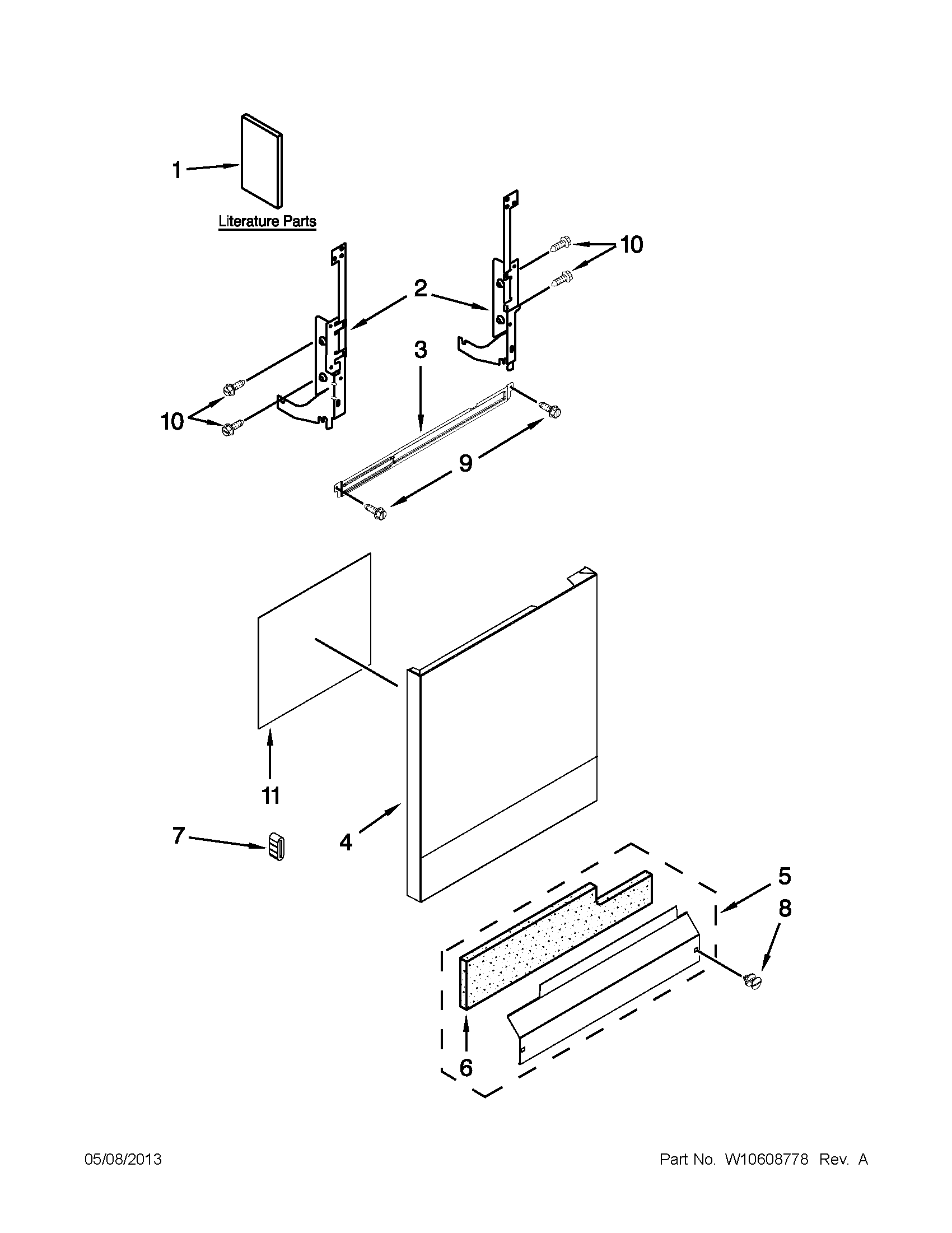 1

Literature Parts

10

2

3

10

9

11

7

4

5

8

6

05/08/2013

Part No. W10608778 Rev. A