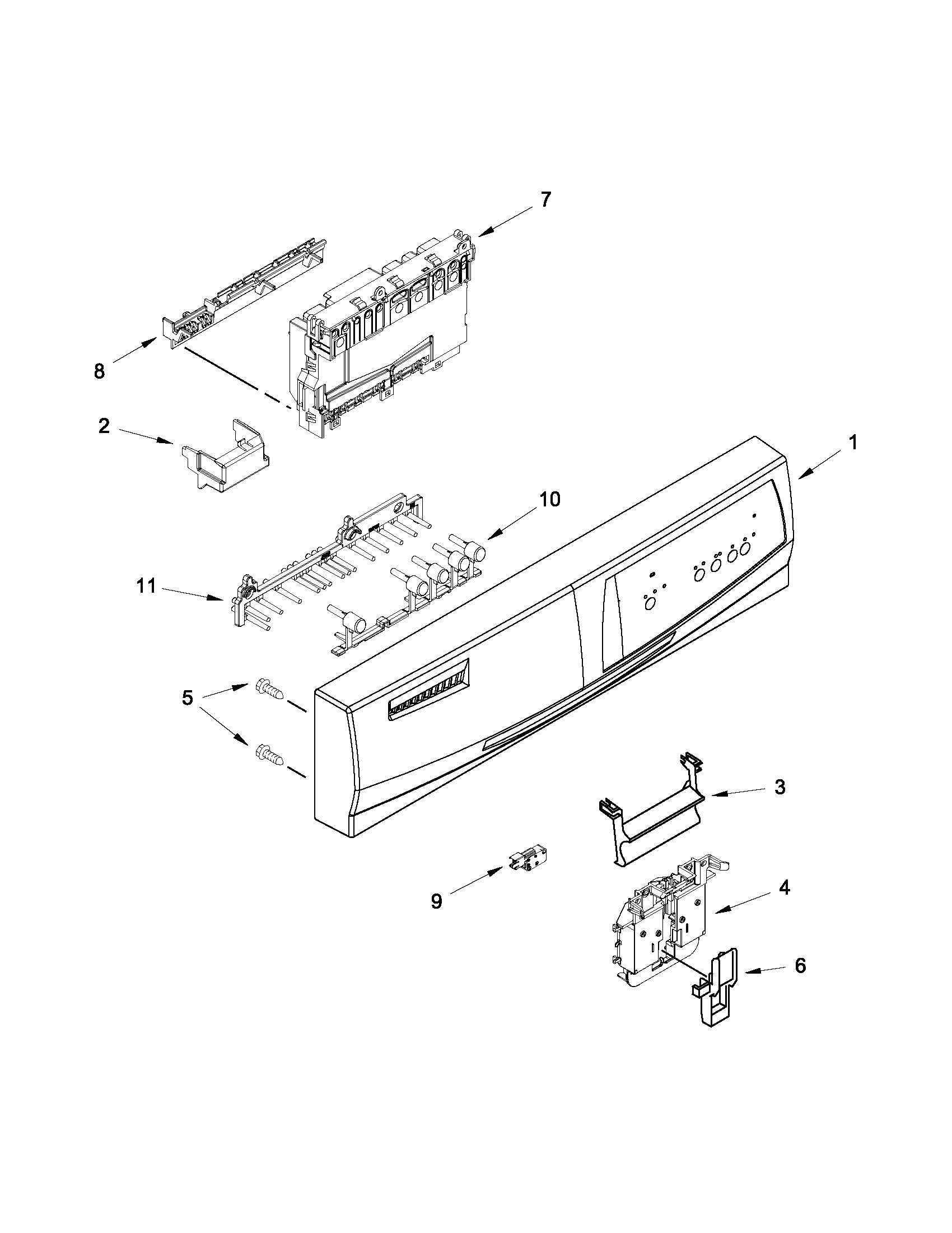 7
8
2
1
10
11
5
3
9
4
6