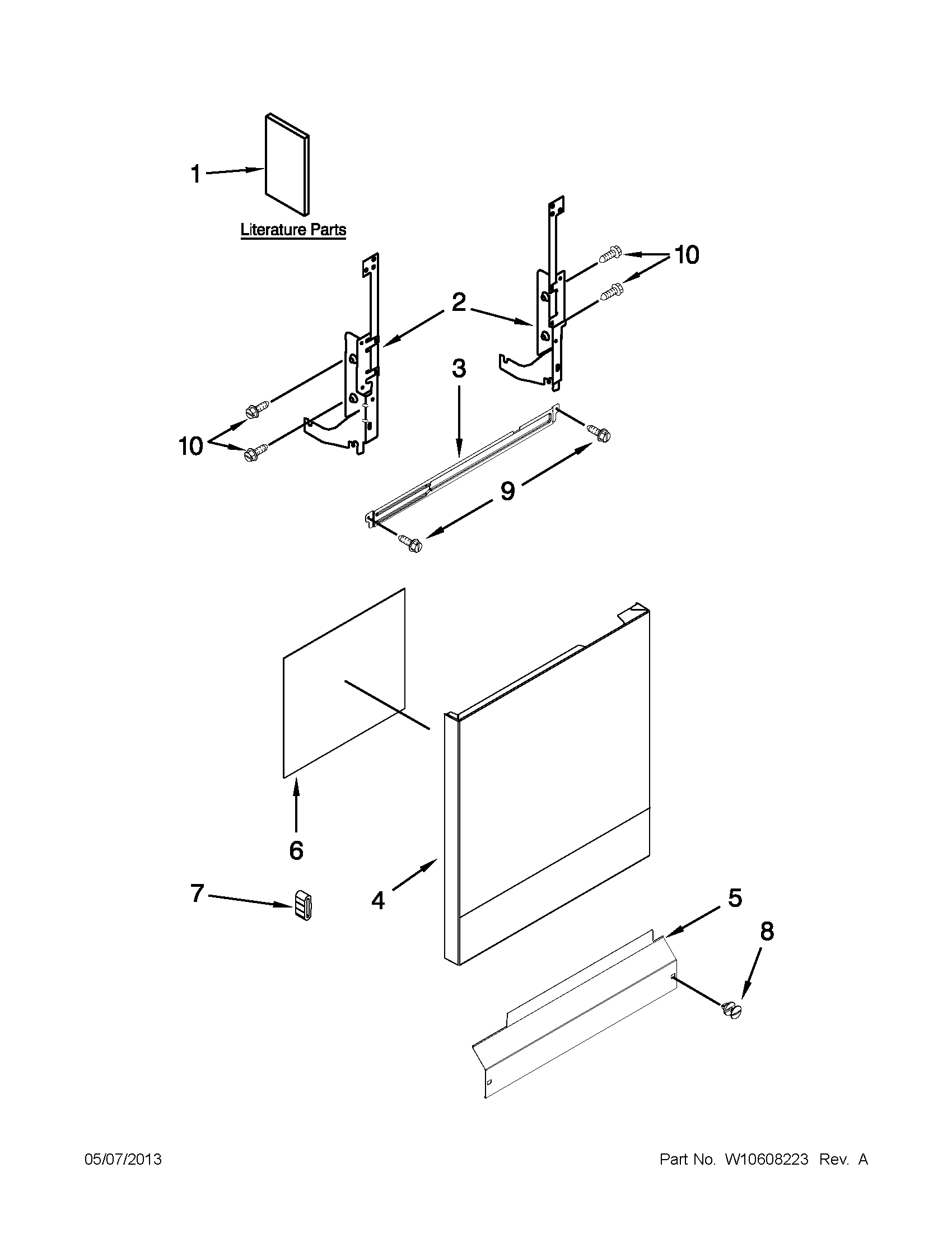 1

Literature Parts

10

2

3

10

9

6

7

4

5

8

05/07/2013

Part No. W10608223 Rev. A