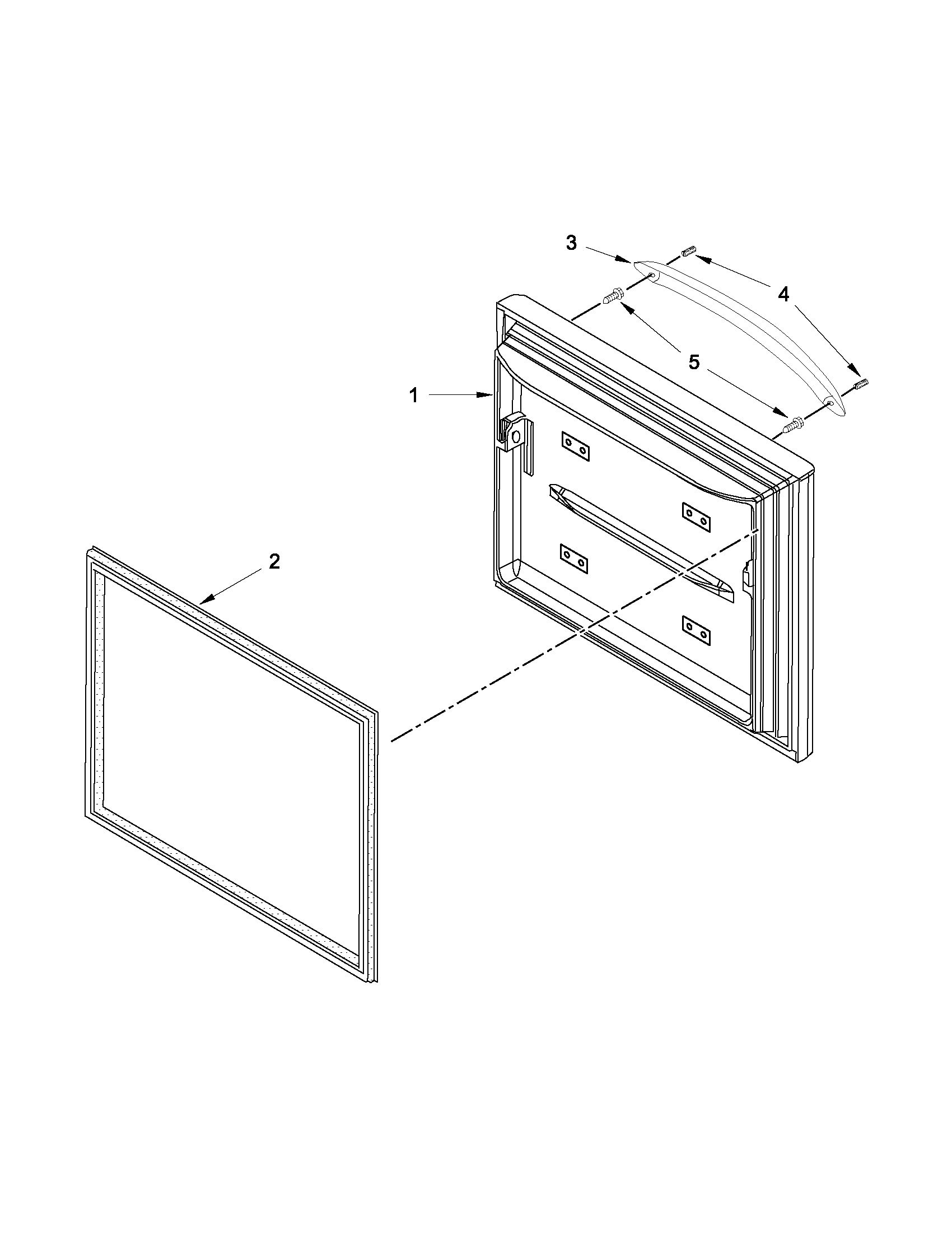 3

4

5

1

2