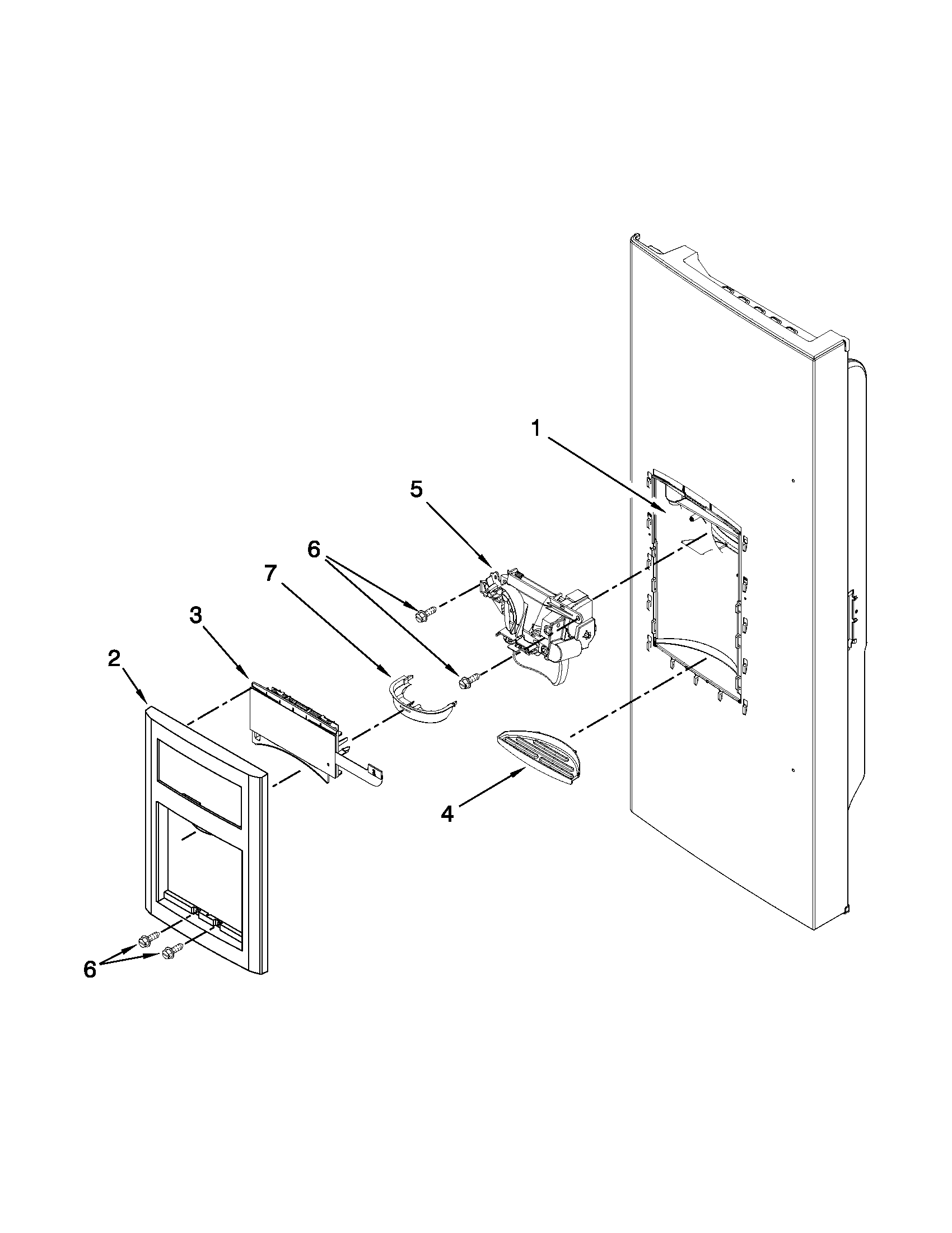 1
5
6
7
3
2
4
6