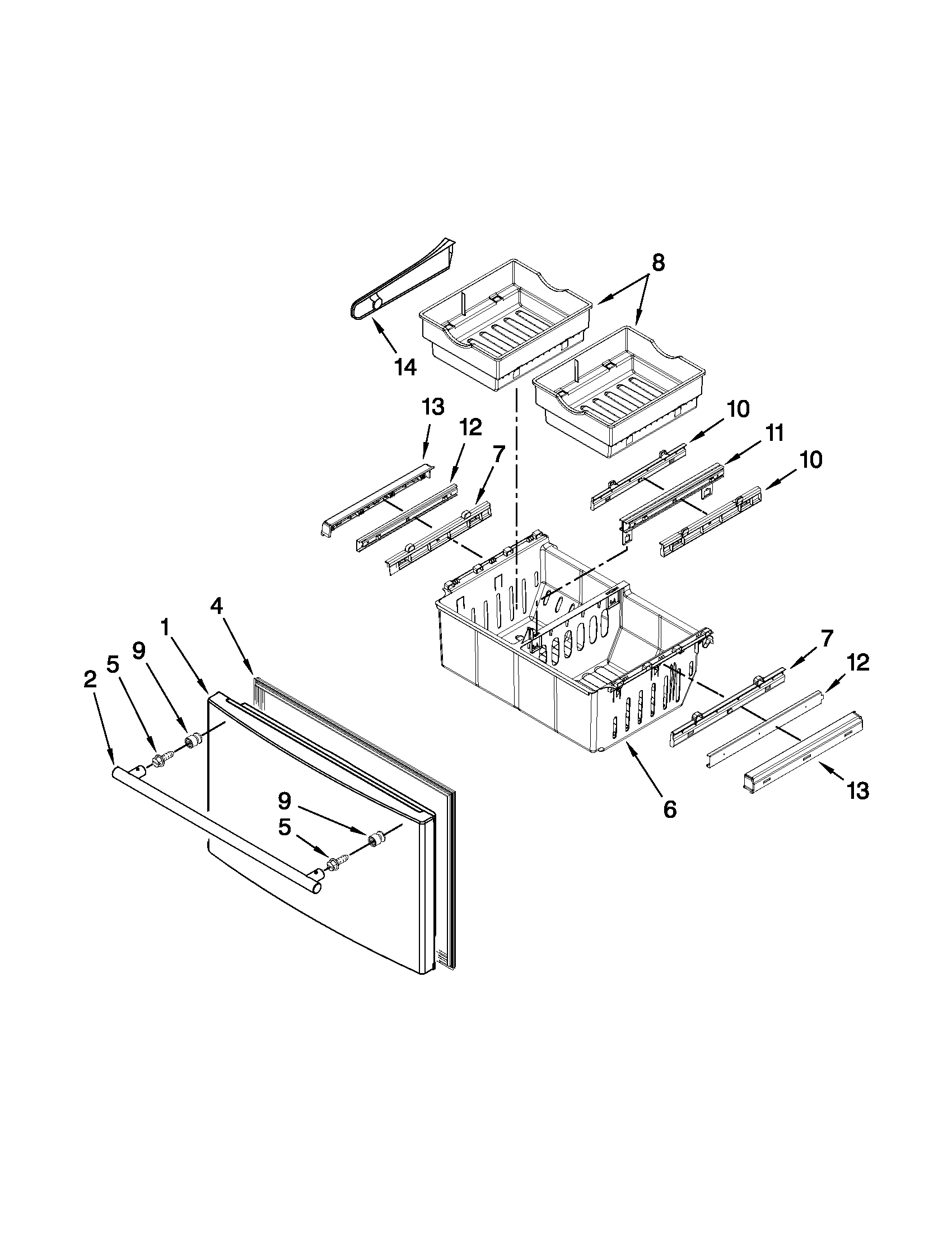 8
14
13
12
7
10
11
10
4
1
9
5
2
7
12
9
5
6
13