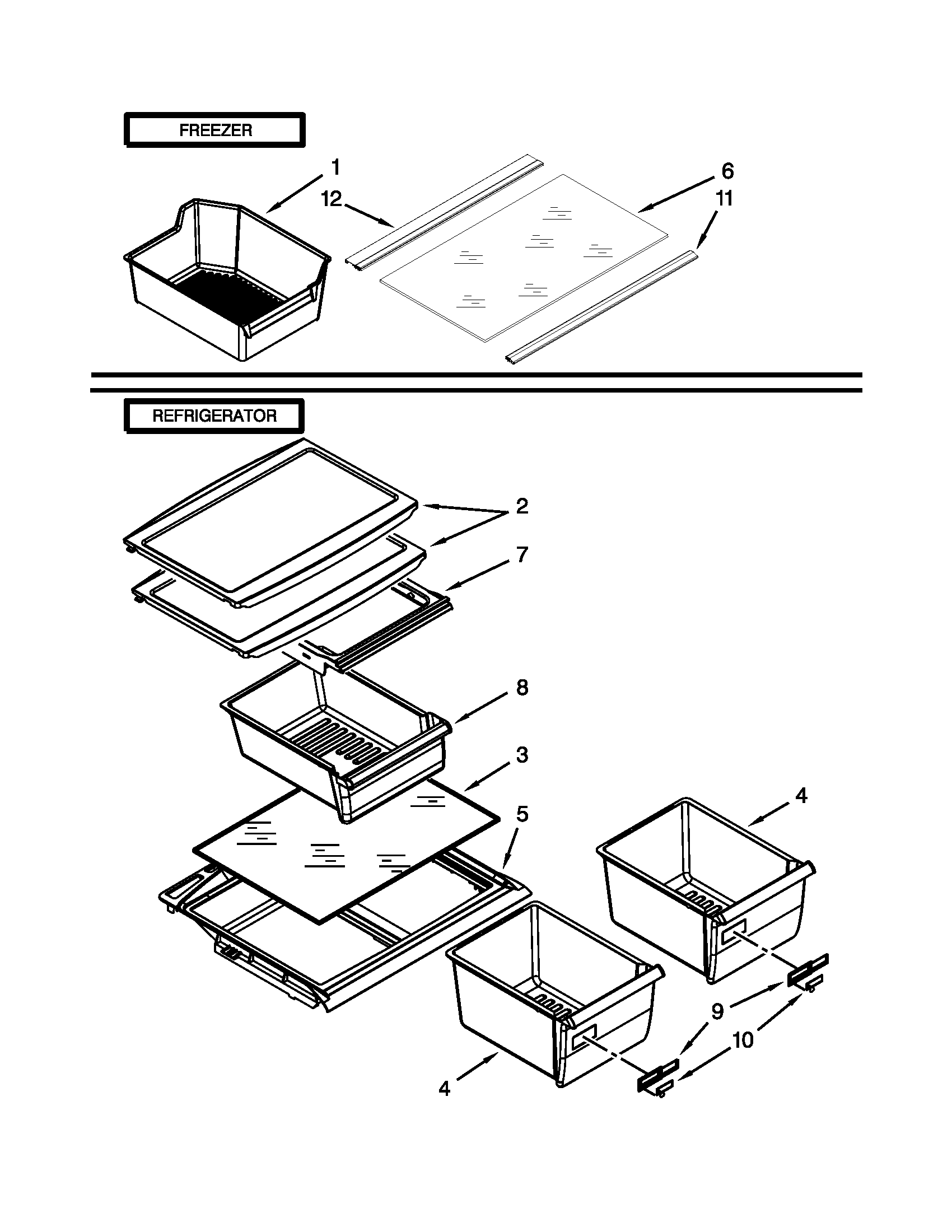 FREEZER

1
12
6
11

REFRIGERATOR

2
7
8
3
5
4
9
10
4