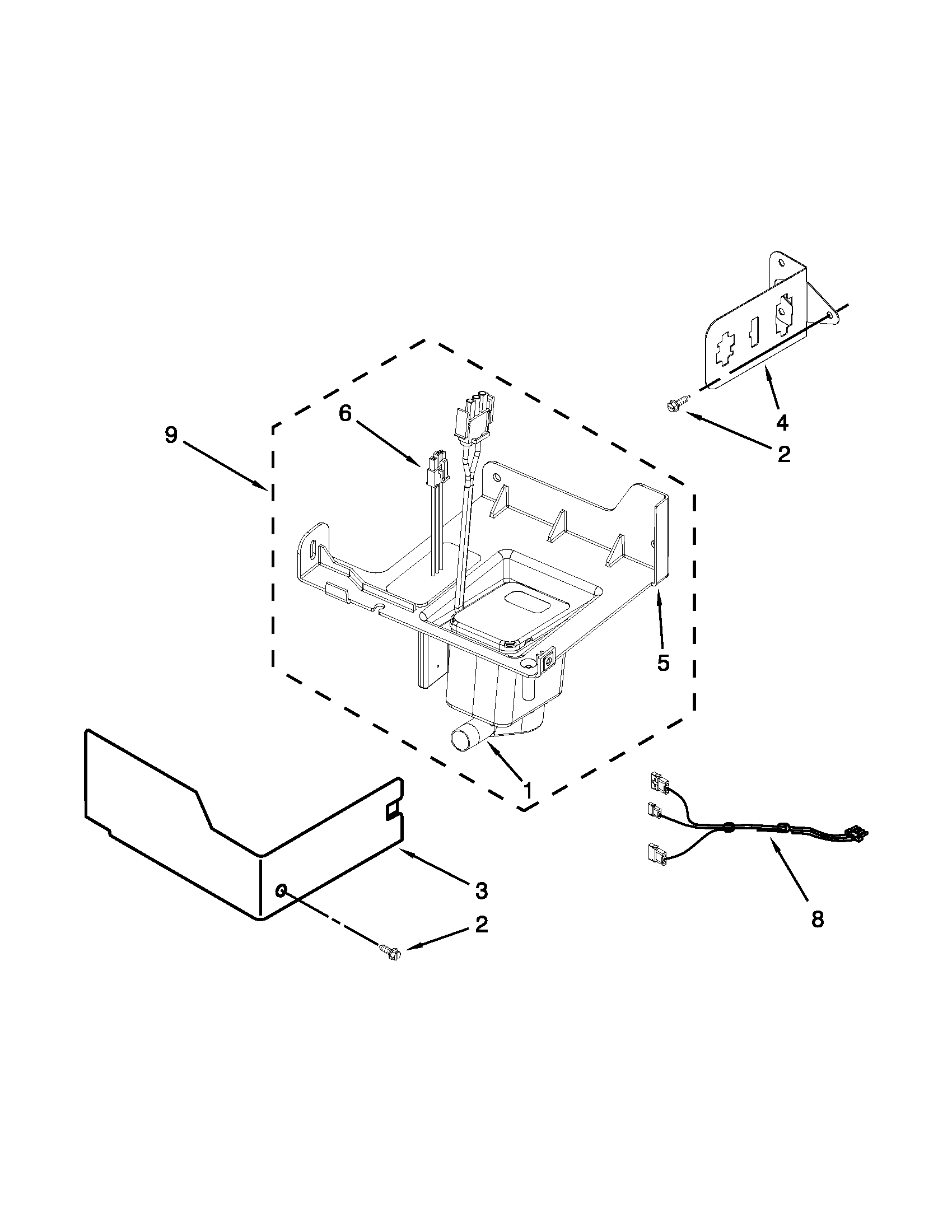 6
9
4
2
5
1
3
2
8